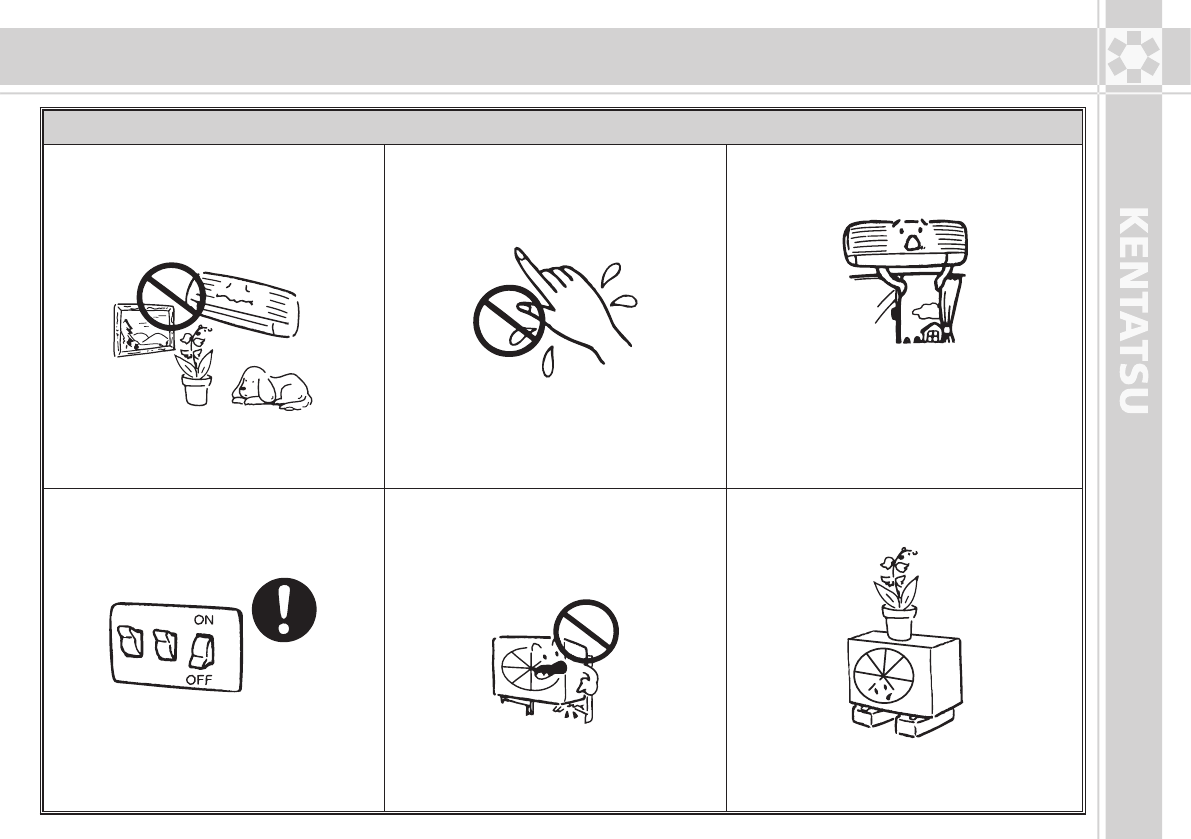 ON
OFF
KENTATSU