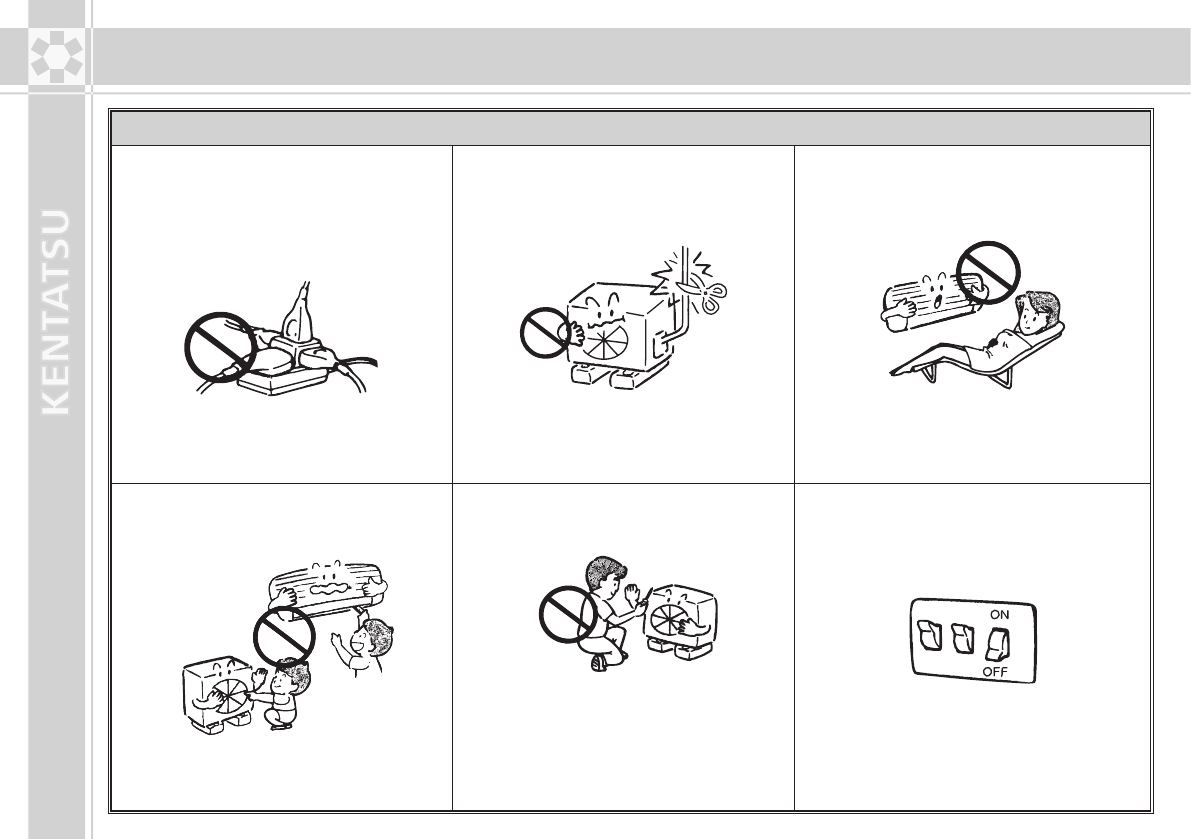 KENTATSU

ON
OFF