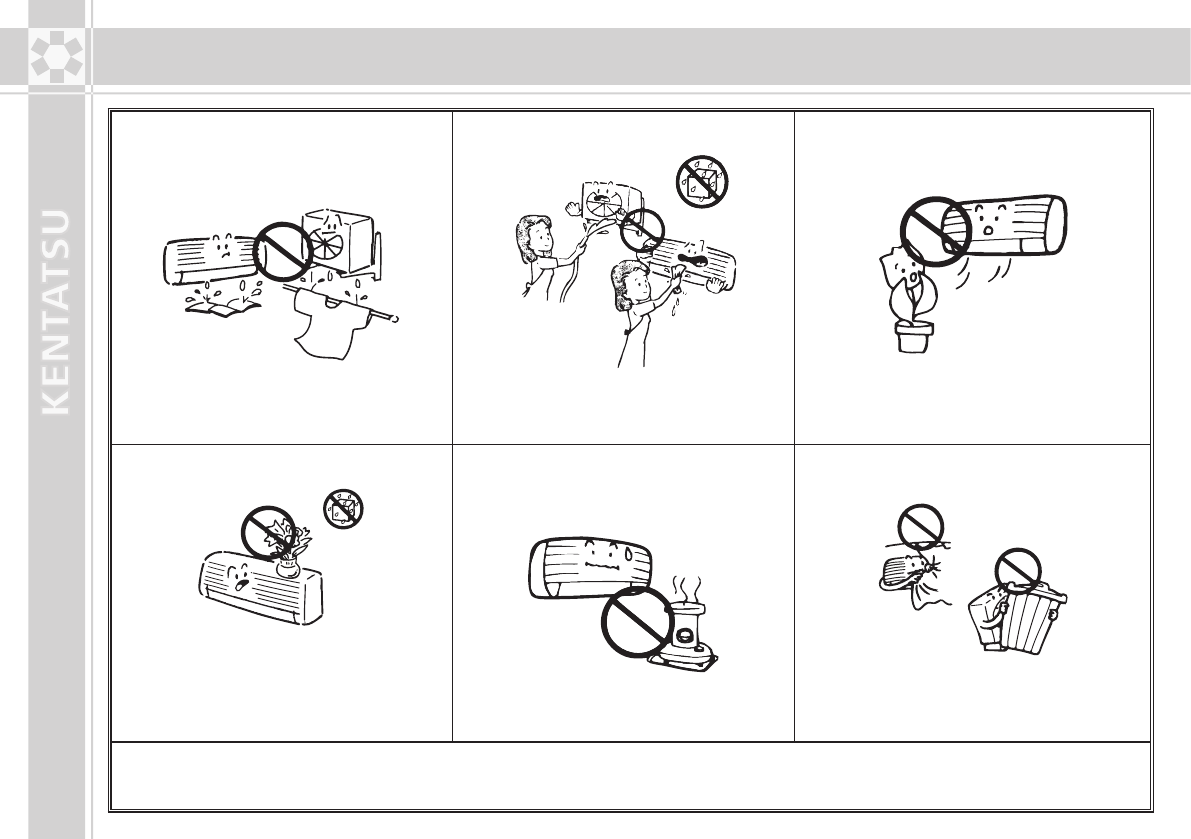 KENTATSU