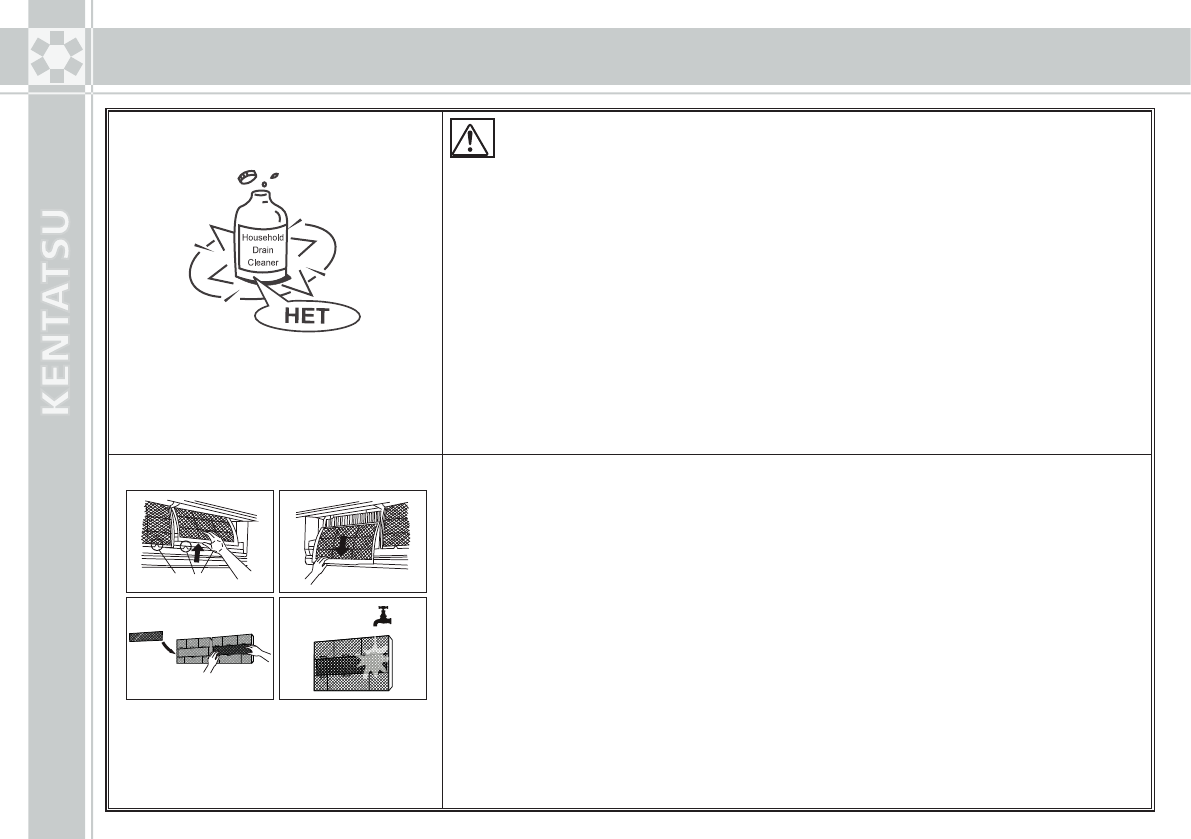 KENTATSU

Household Drain Cleaner

НЕТ