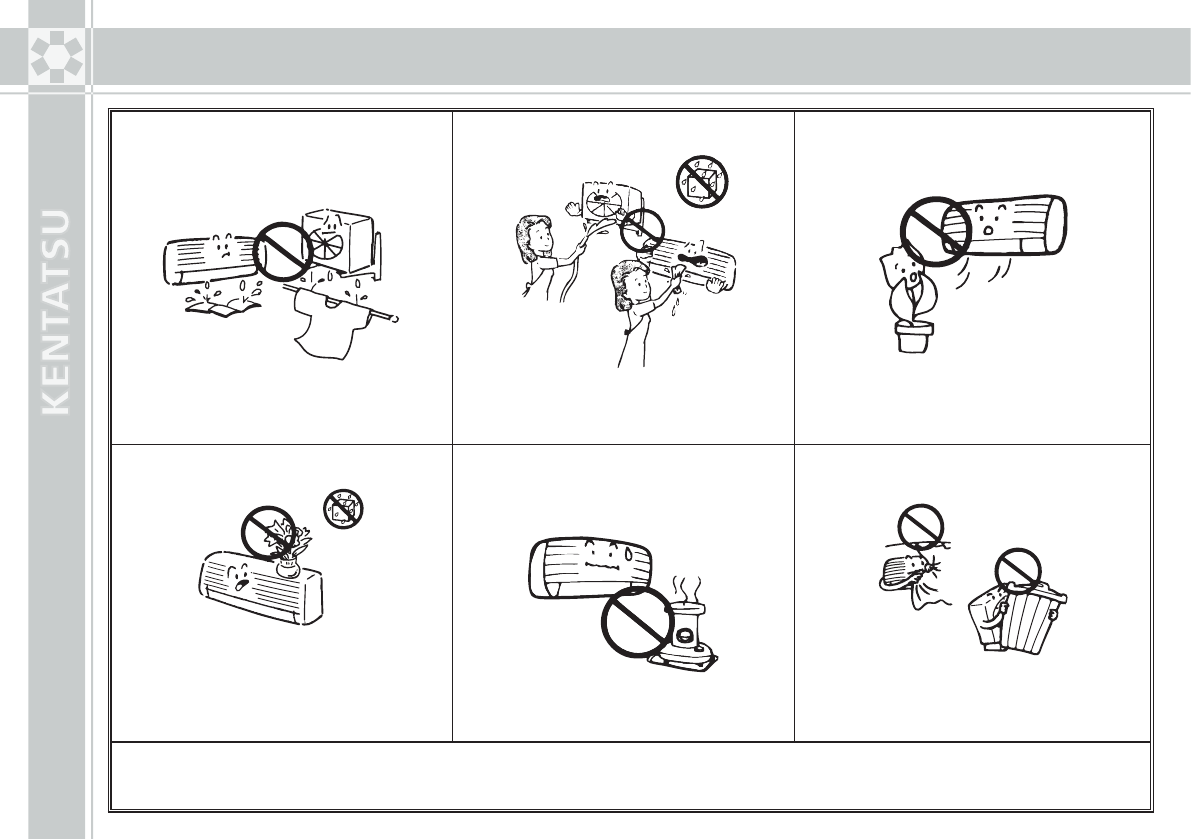 KENTATSU