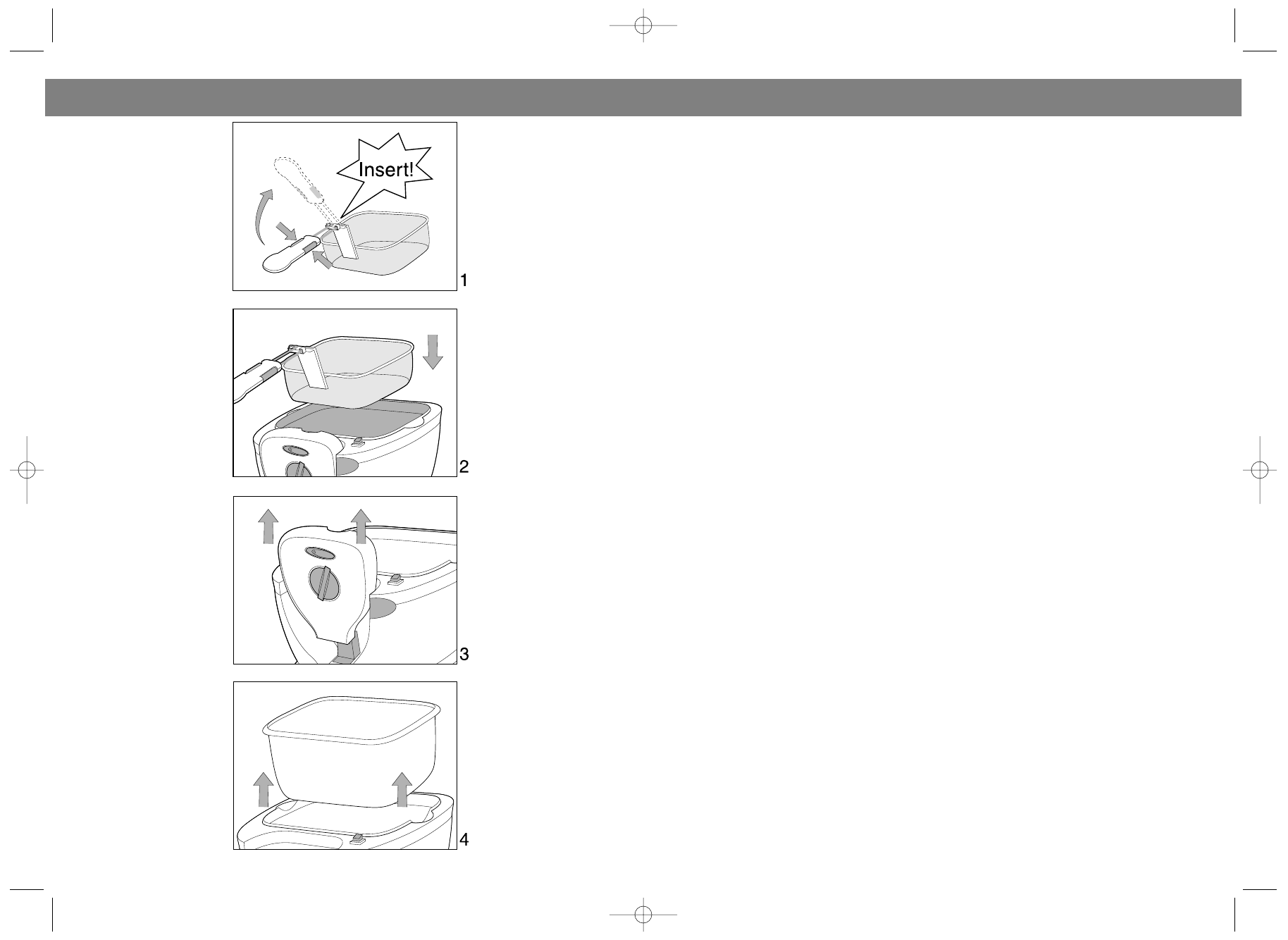 Insert!

1

2

3

4