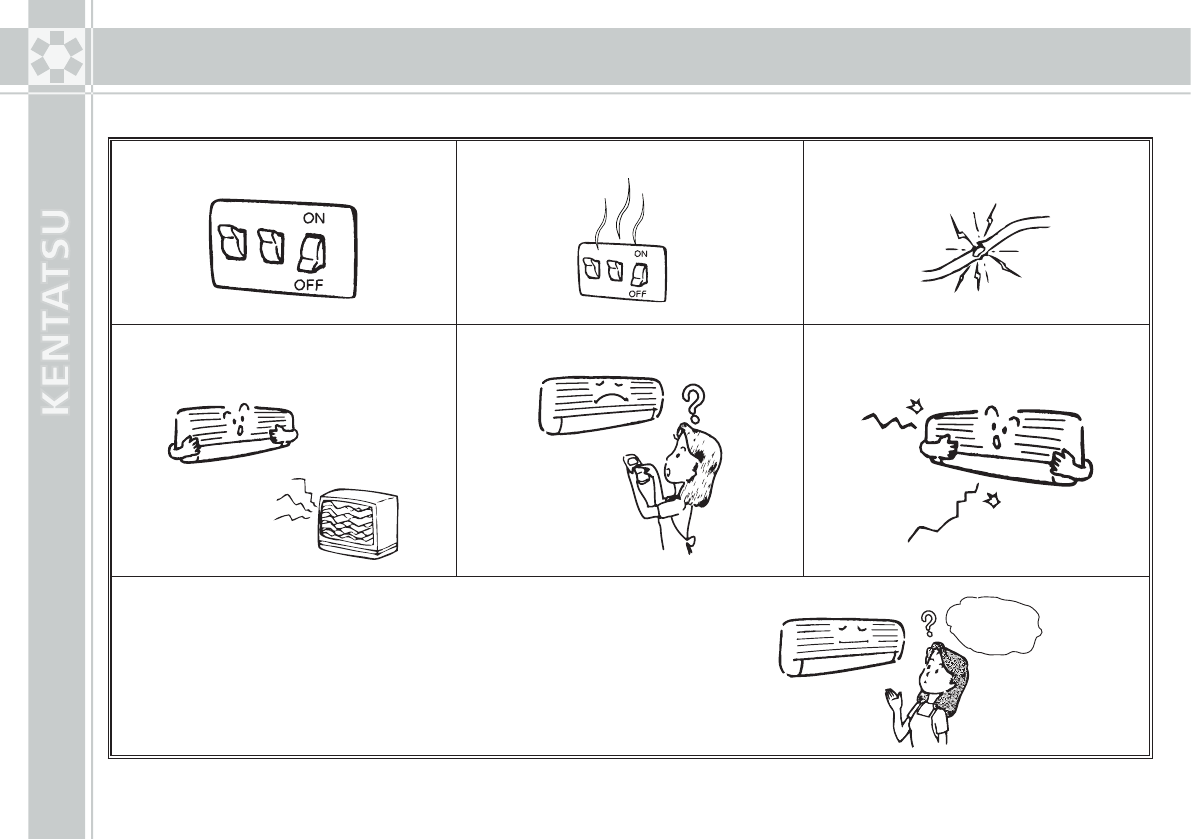 KENTATSU

ON
OFF

ON
OFF