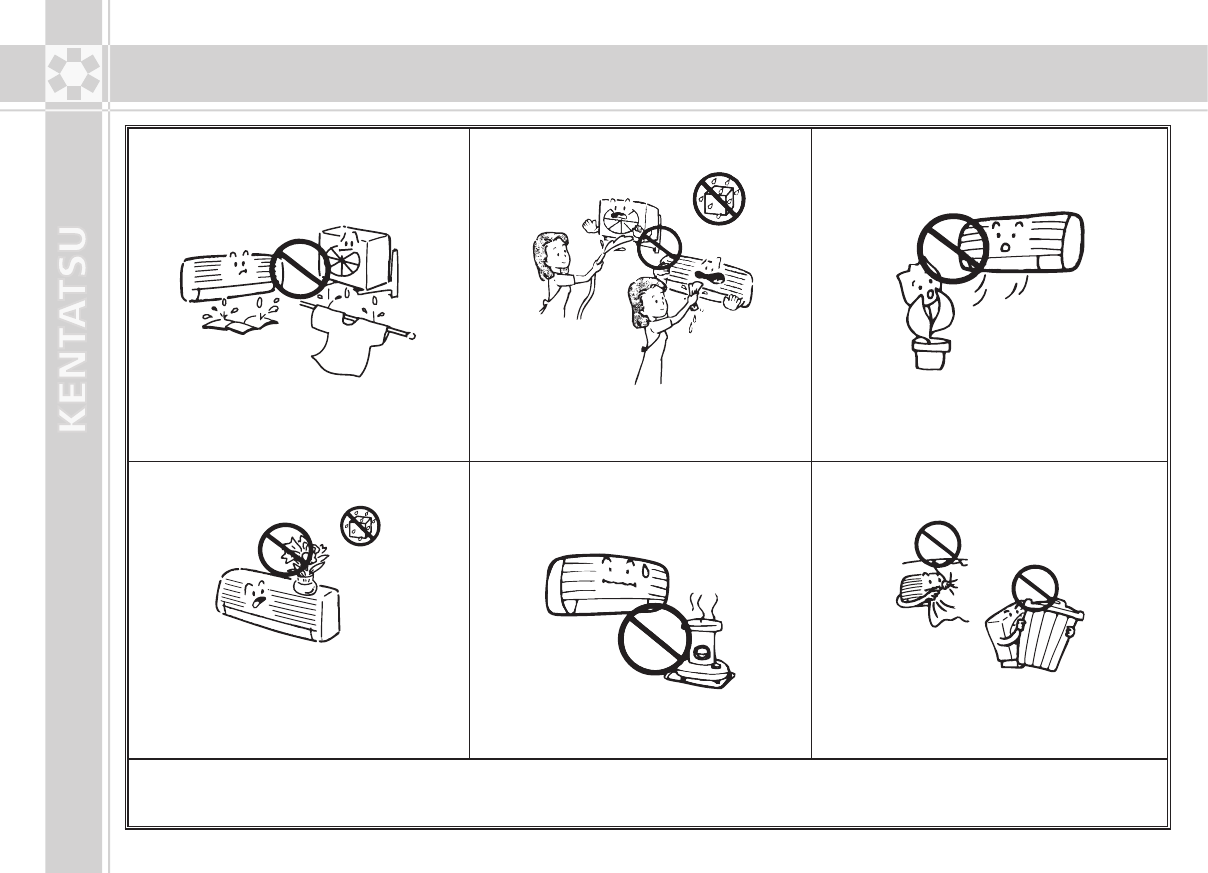 KENTATSU