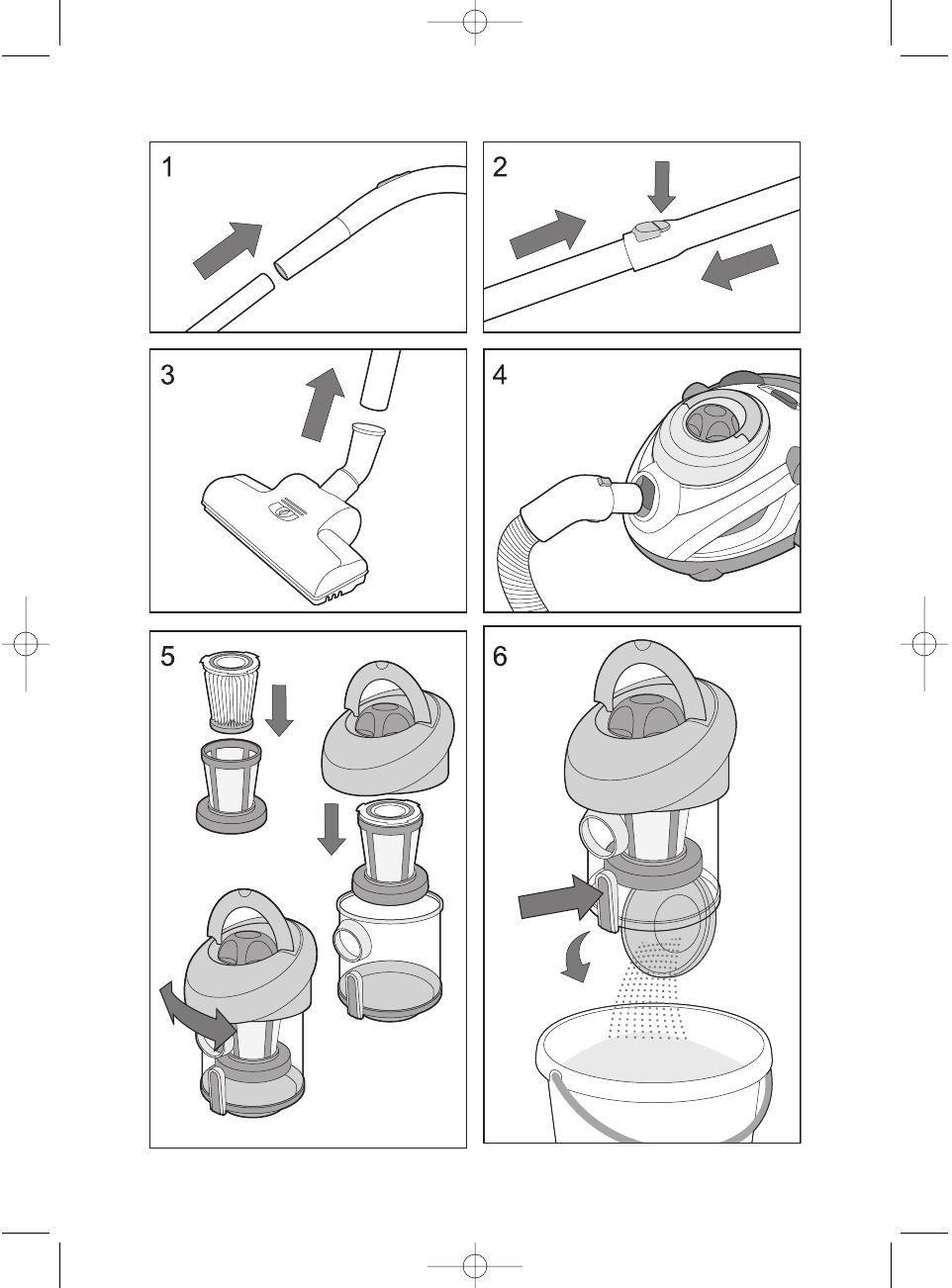 1

2

3

4

5

6