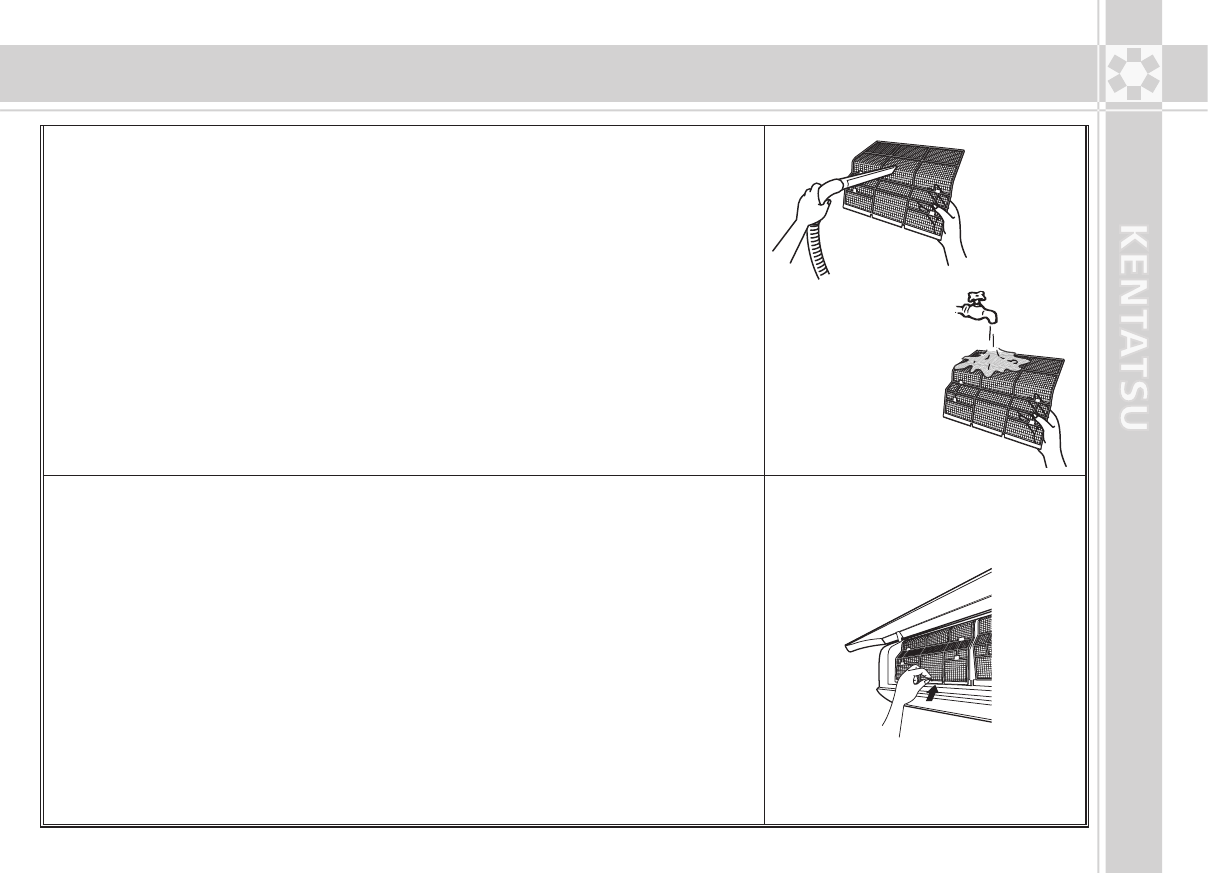 KENTATSU