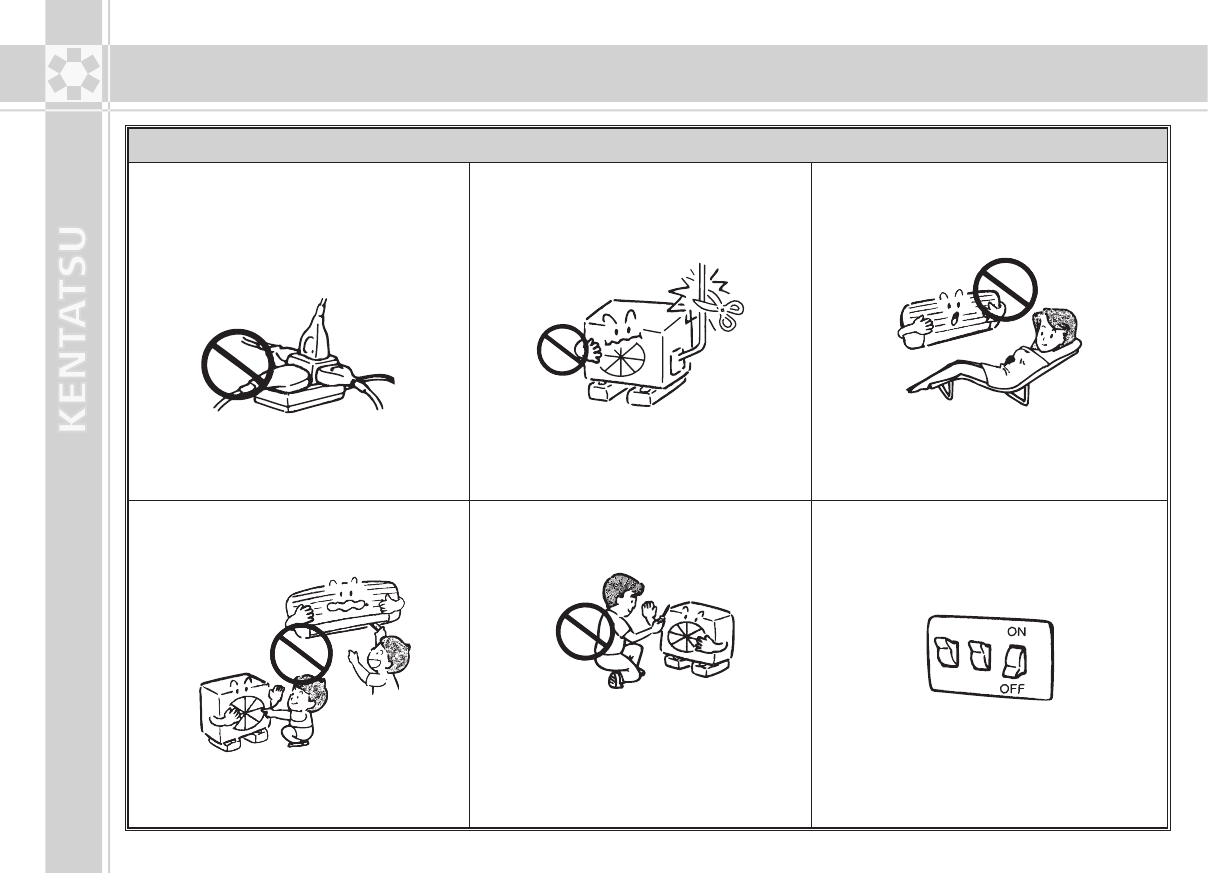 KENTATSU

ON
OFF