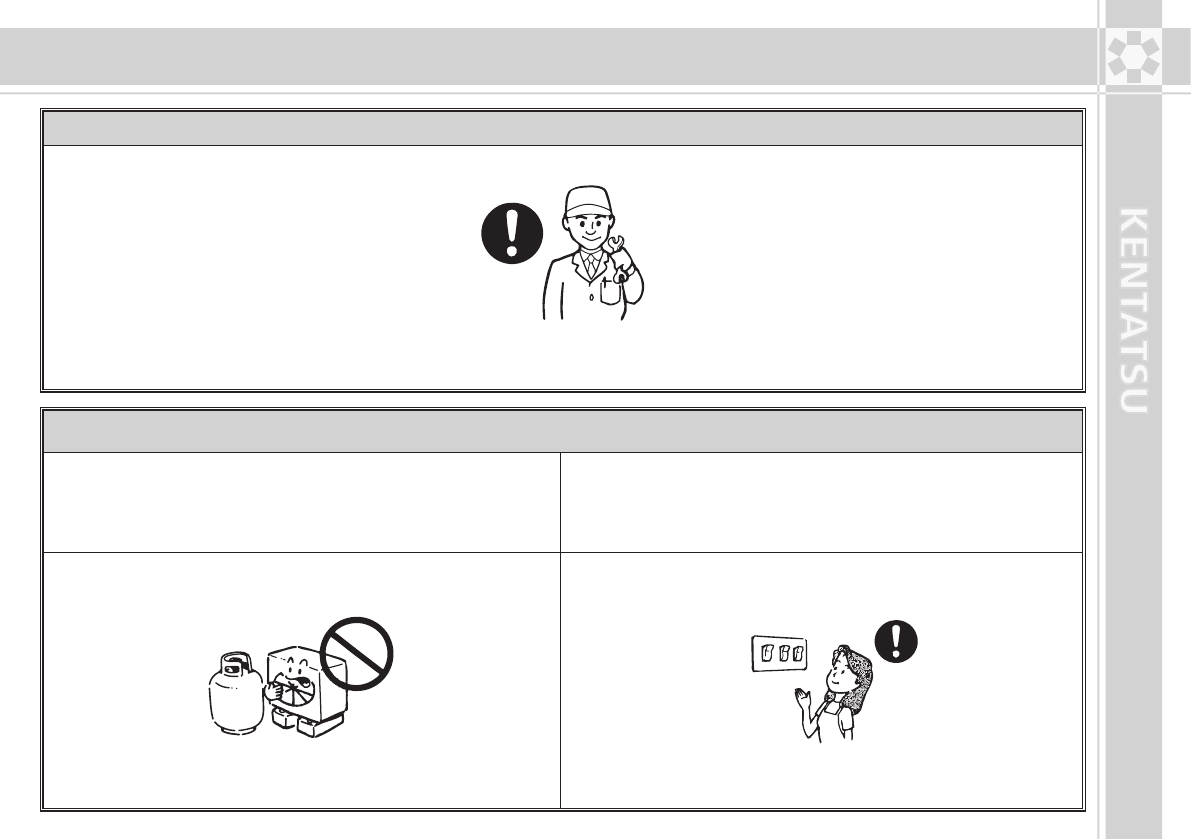 KENTATSU