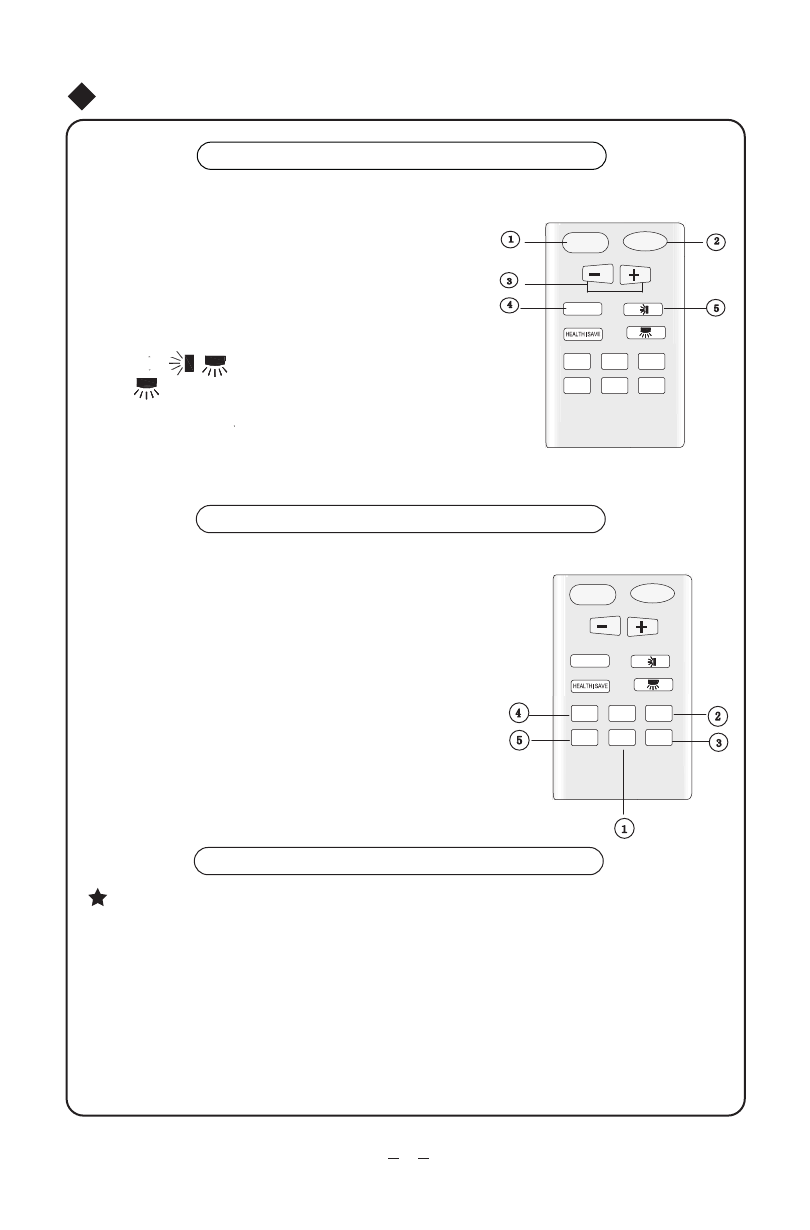 1
2
3
4
5
HEALTH|SAVE

HEALTH|SAVE
4
2
5
3
1