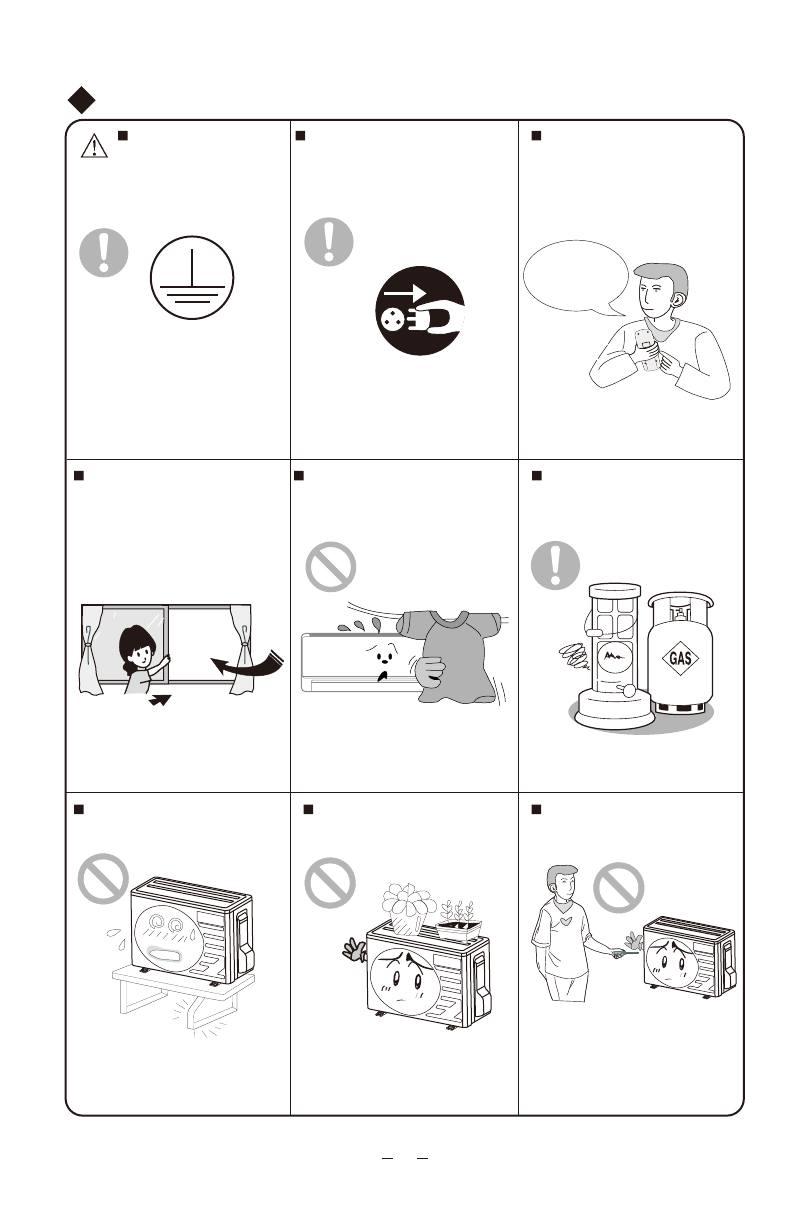 GAS