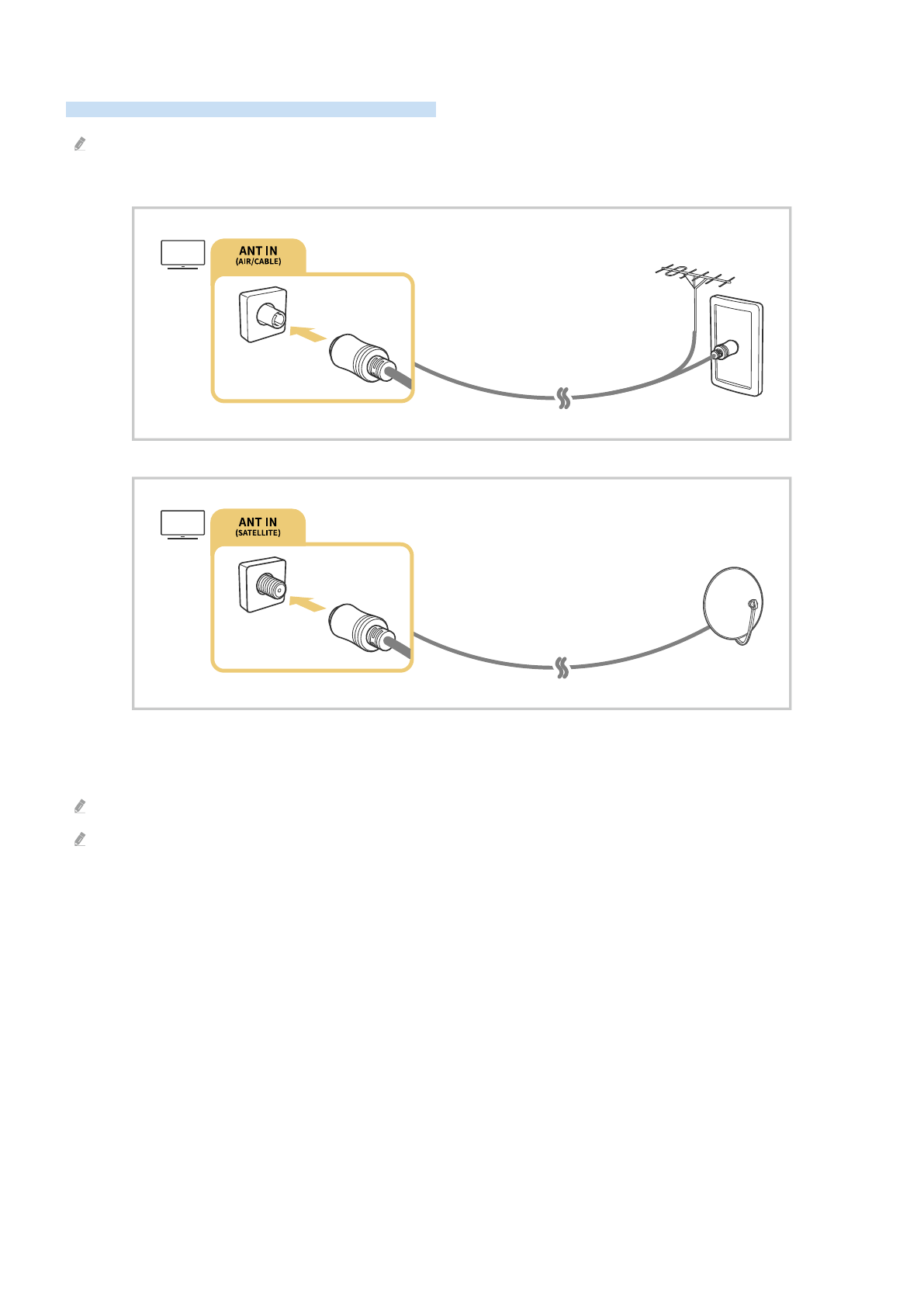 ANT IN
(AIR/CABLE)

ANT IN
(SATELLITE)