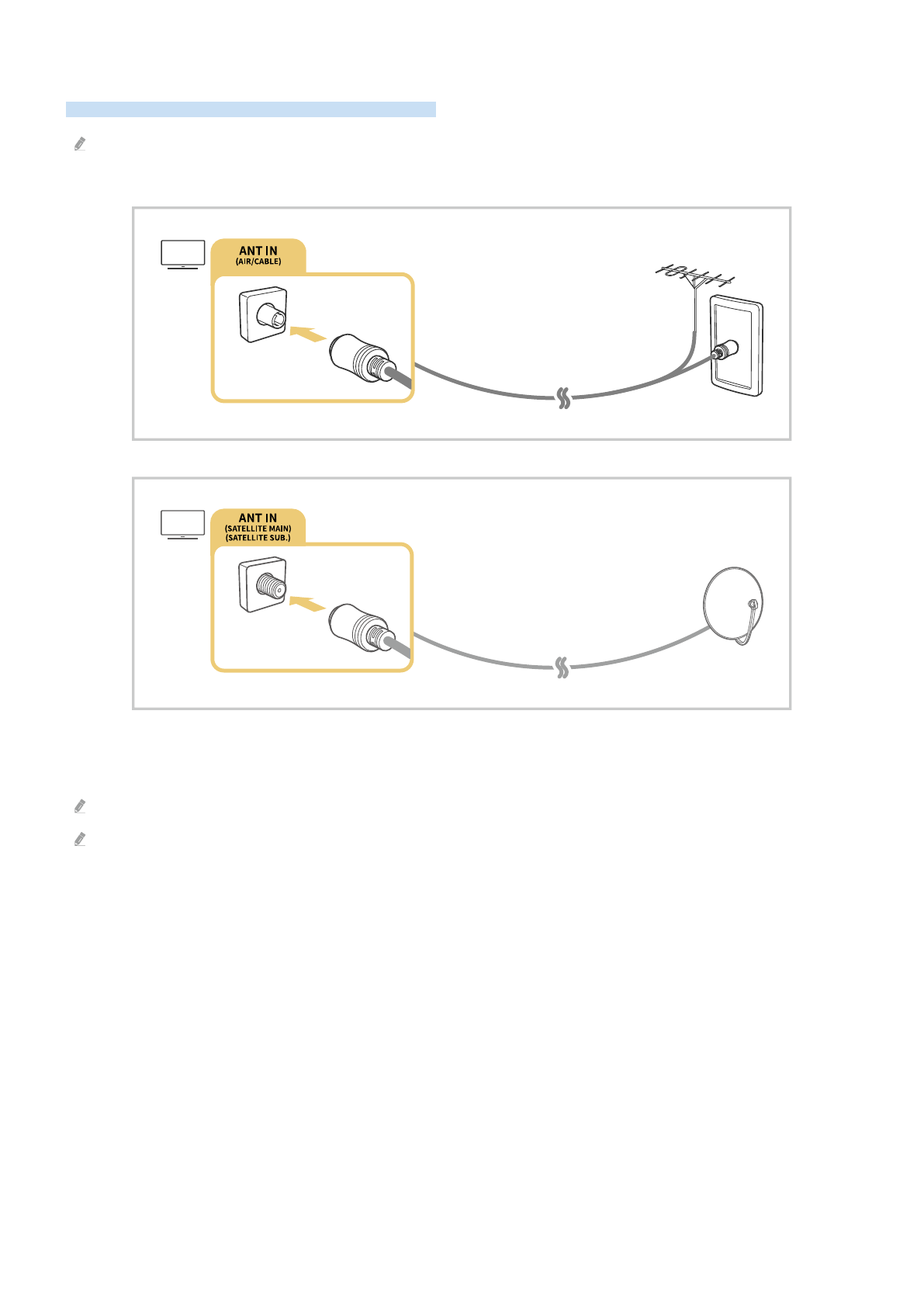 ANT IN
(AIR/CABLE)

ANT IN
(SATELLITE MAIN)
(SATELLITE SUB.)