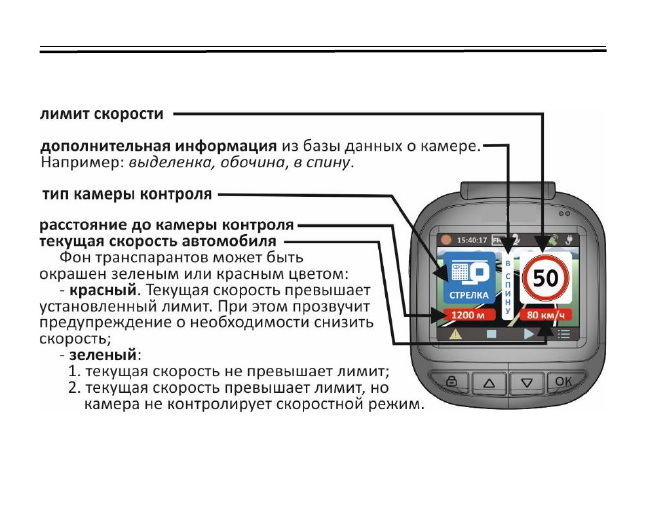 лимит скорости

дополнительная информация из базы данных о камере. Например: выделенка, обочина, в спину.

тип камеры контроля

расстояние до камеры контроля
текущая скорость автомобиля
Фон транспарантов может быть окрашен зеленым или красным цветом:
- красный. Текущая скорость превышает установленный лимит. При этом прозвучит предупреждение о необходимости снизить скорость;
- зеленый:
1. текущая скорость не превышает лимит;
2. текущая скорость превышает лимит, но камера не контролирует скоростной режим.

15:40:17
СТРЕЛКА
В СПИНУ
50
1200 м
80 км/ч
OK