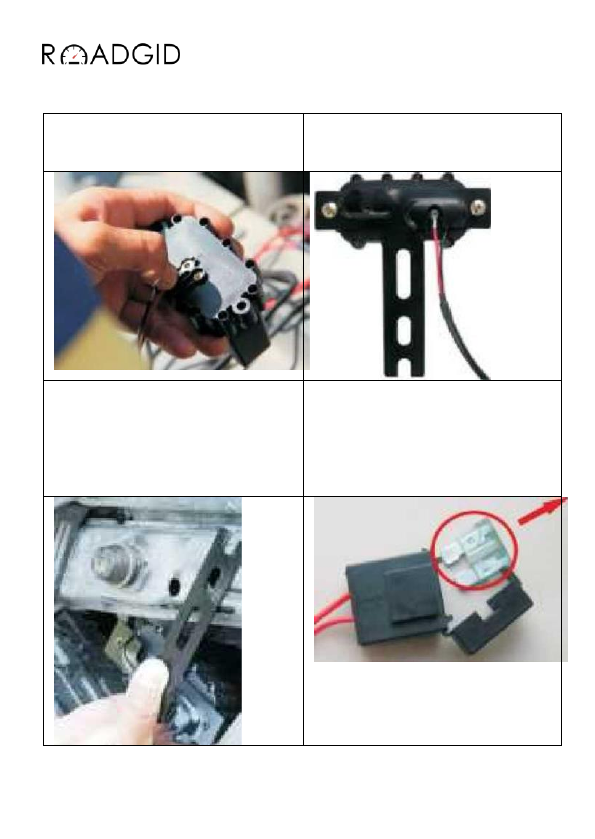 ROADGID