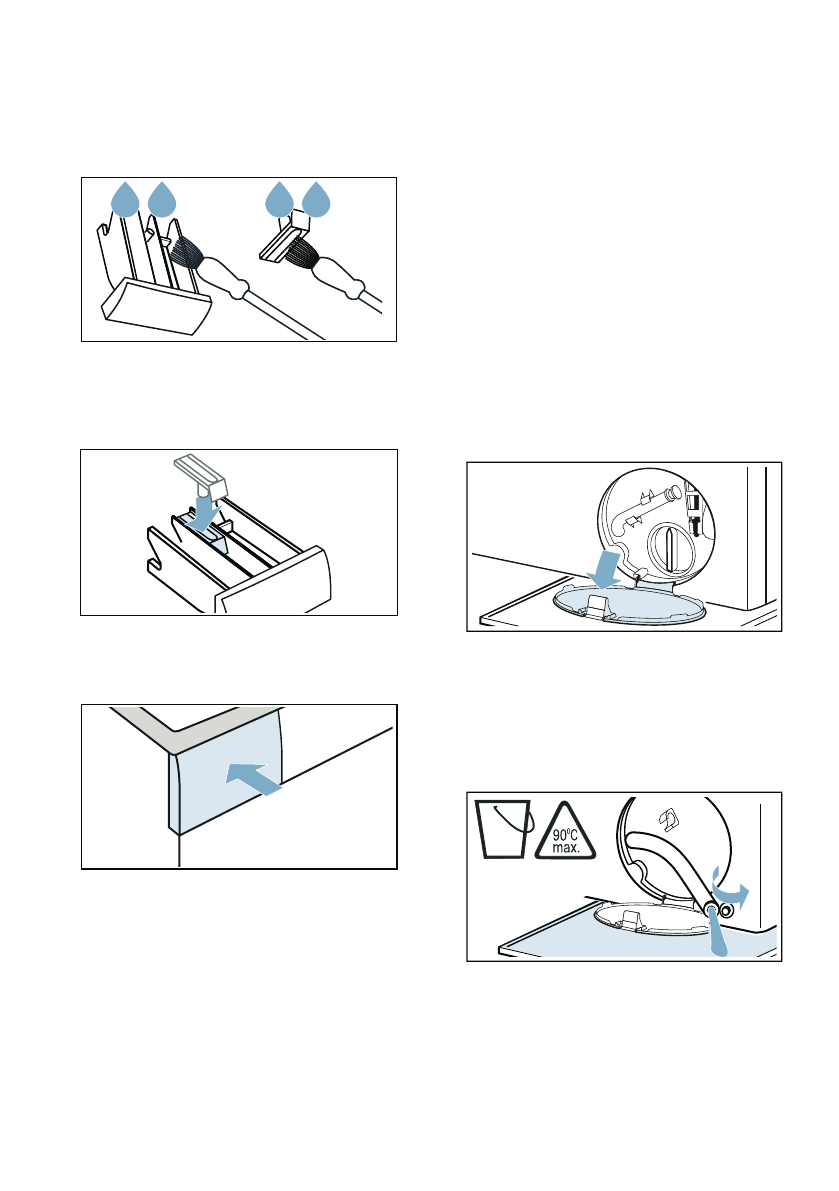 90°C
max.