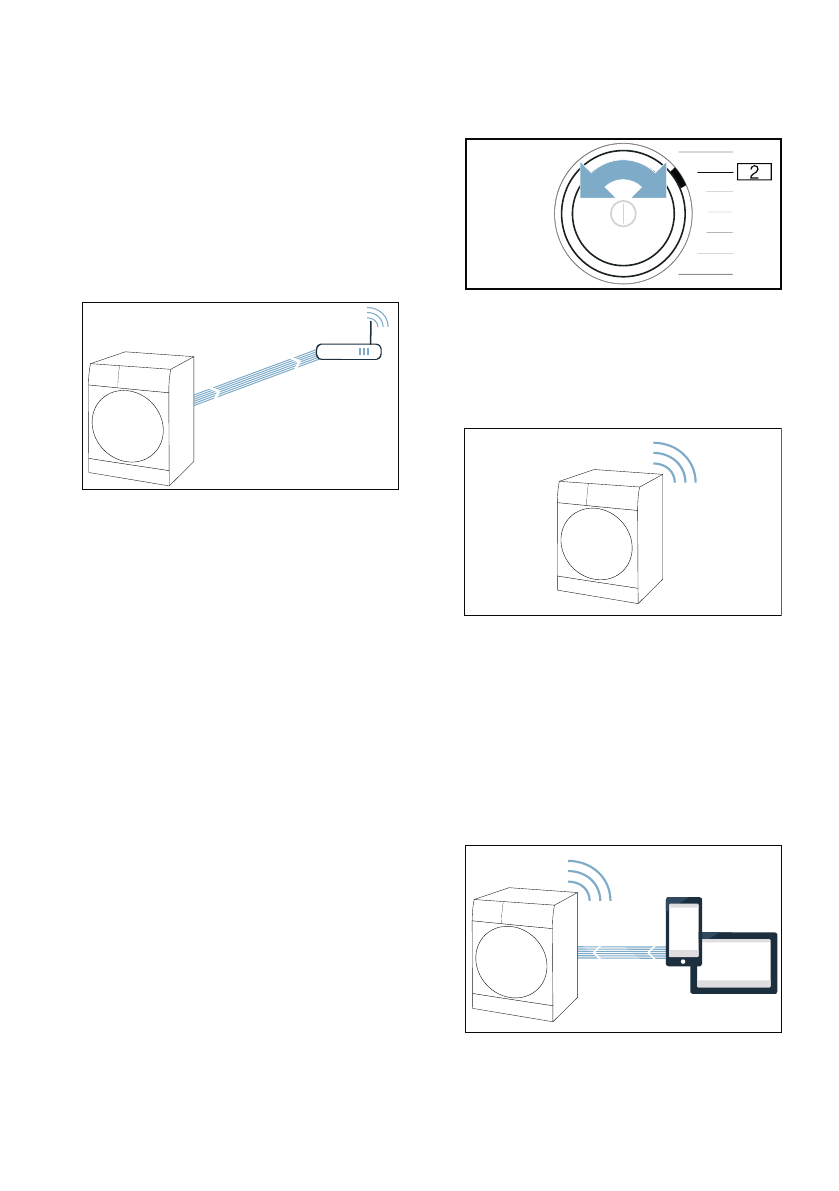 2