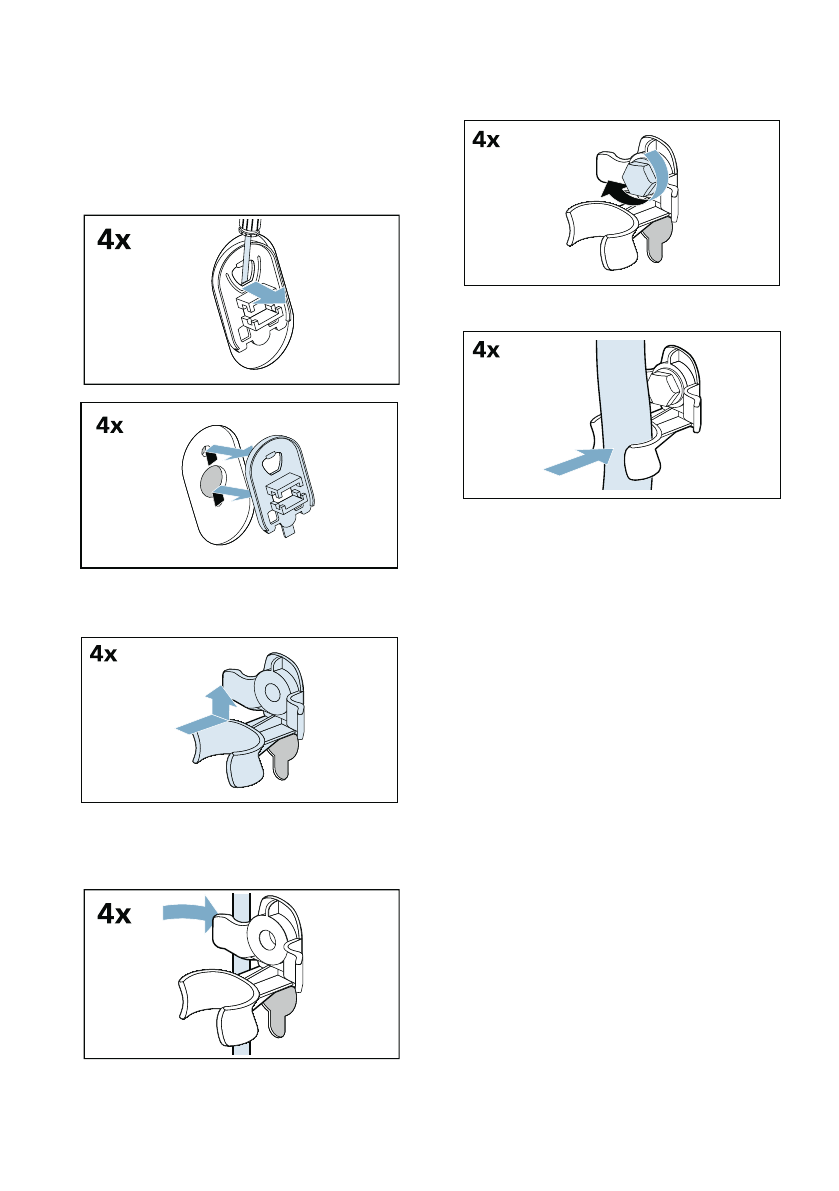 4x

4x

4x

4x

4x

4x