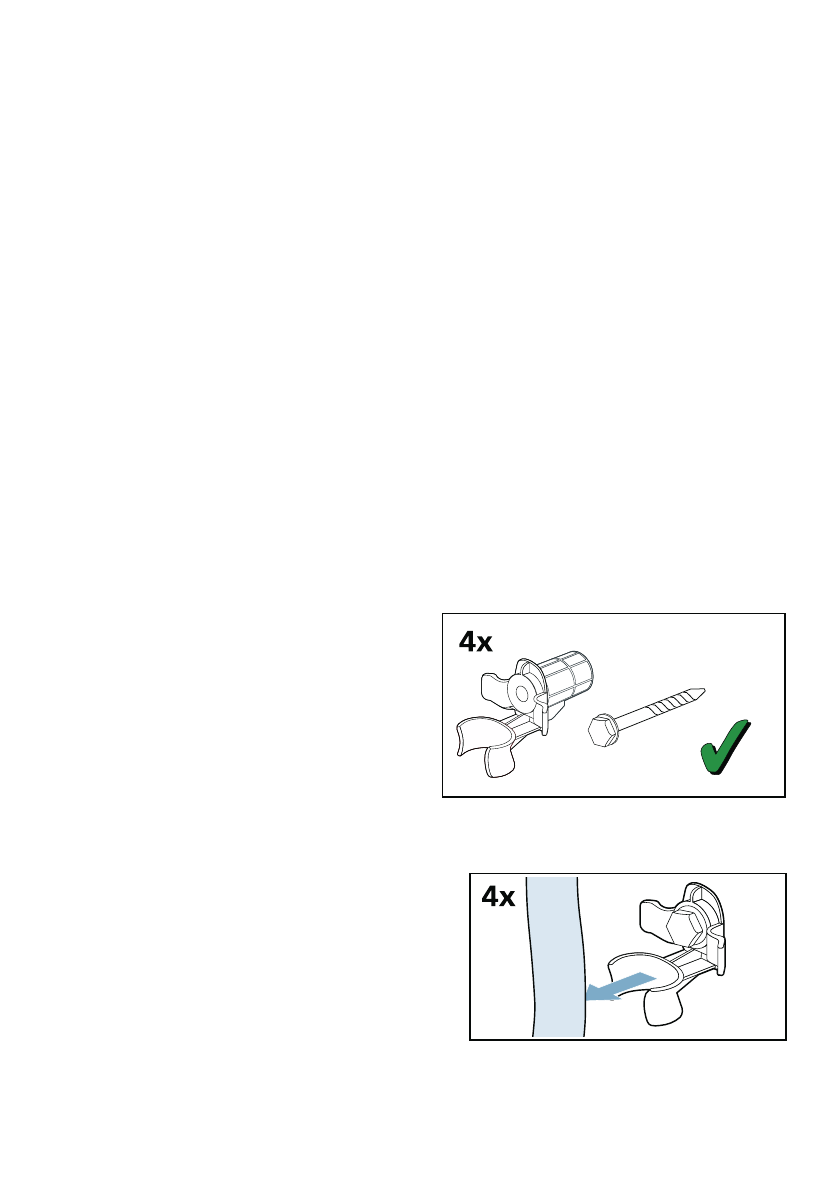 4x

4x