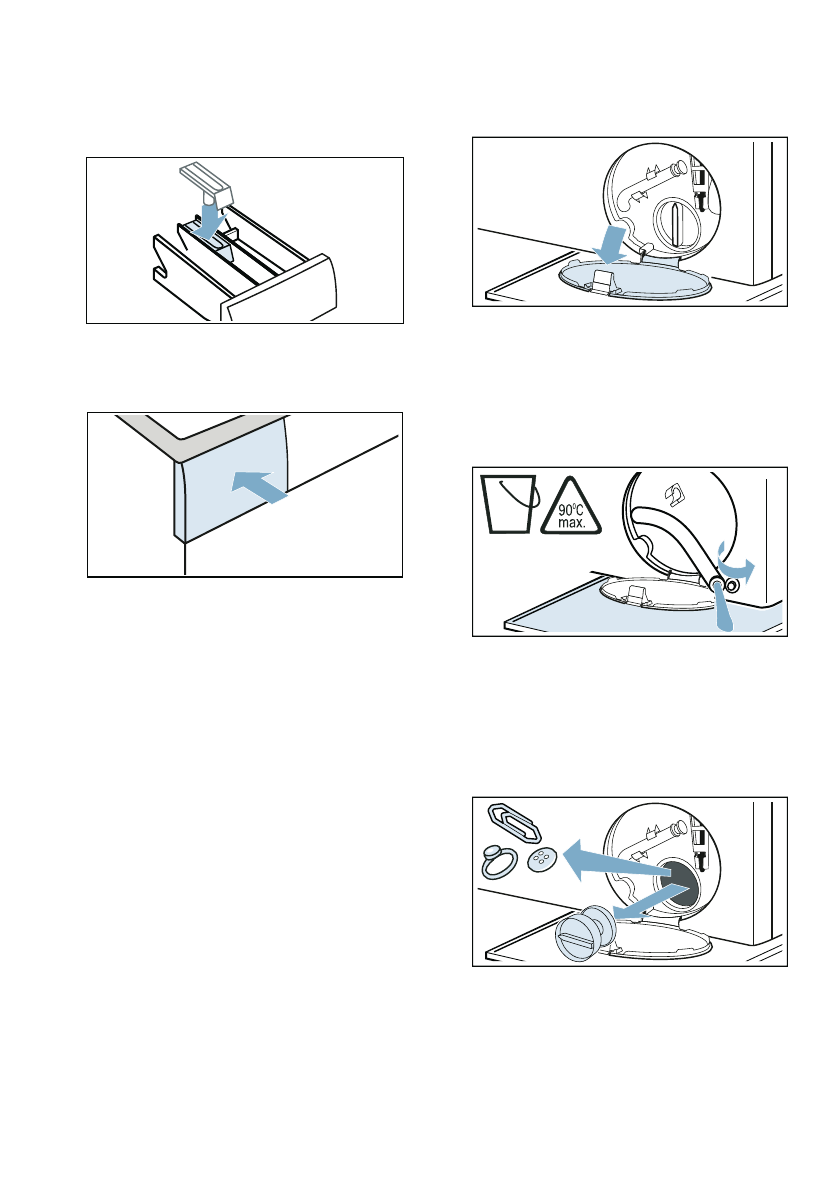 90°C
max.