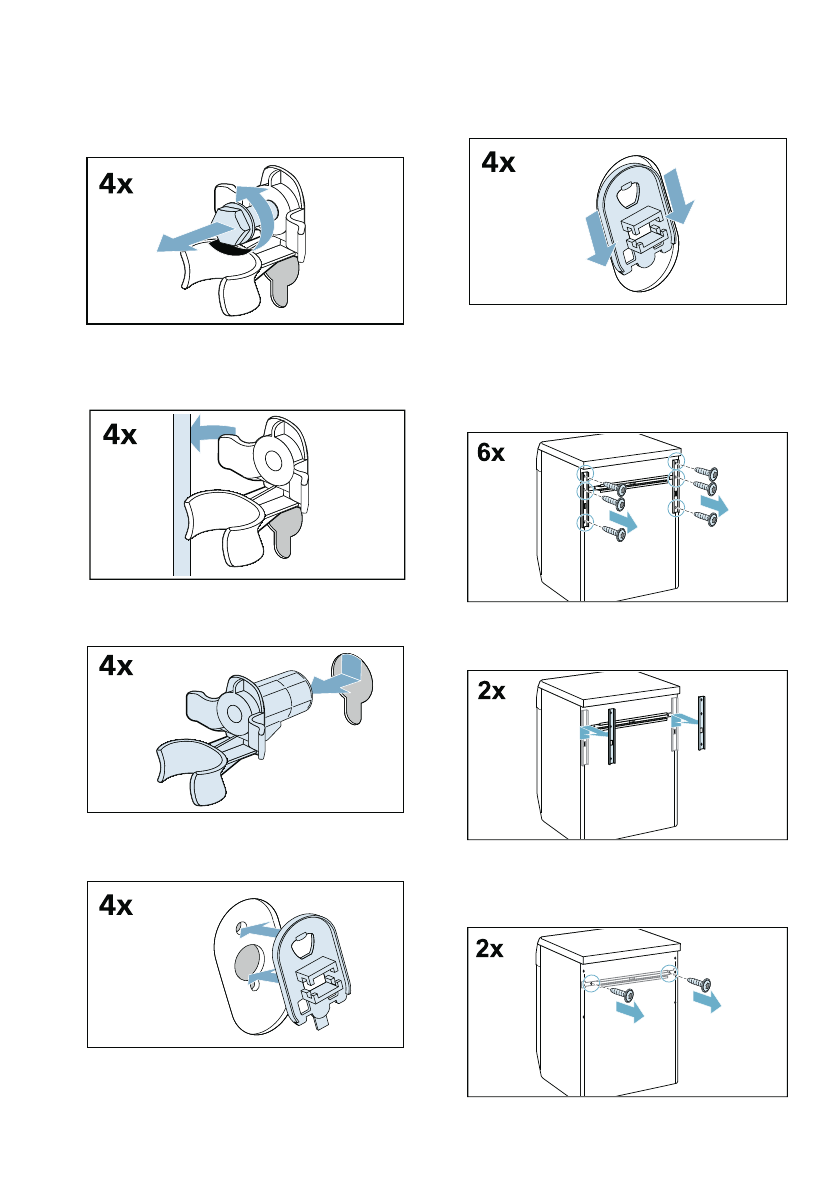 4x

4x

4x

4x

4x

6x

2x

2x