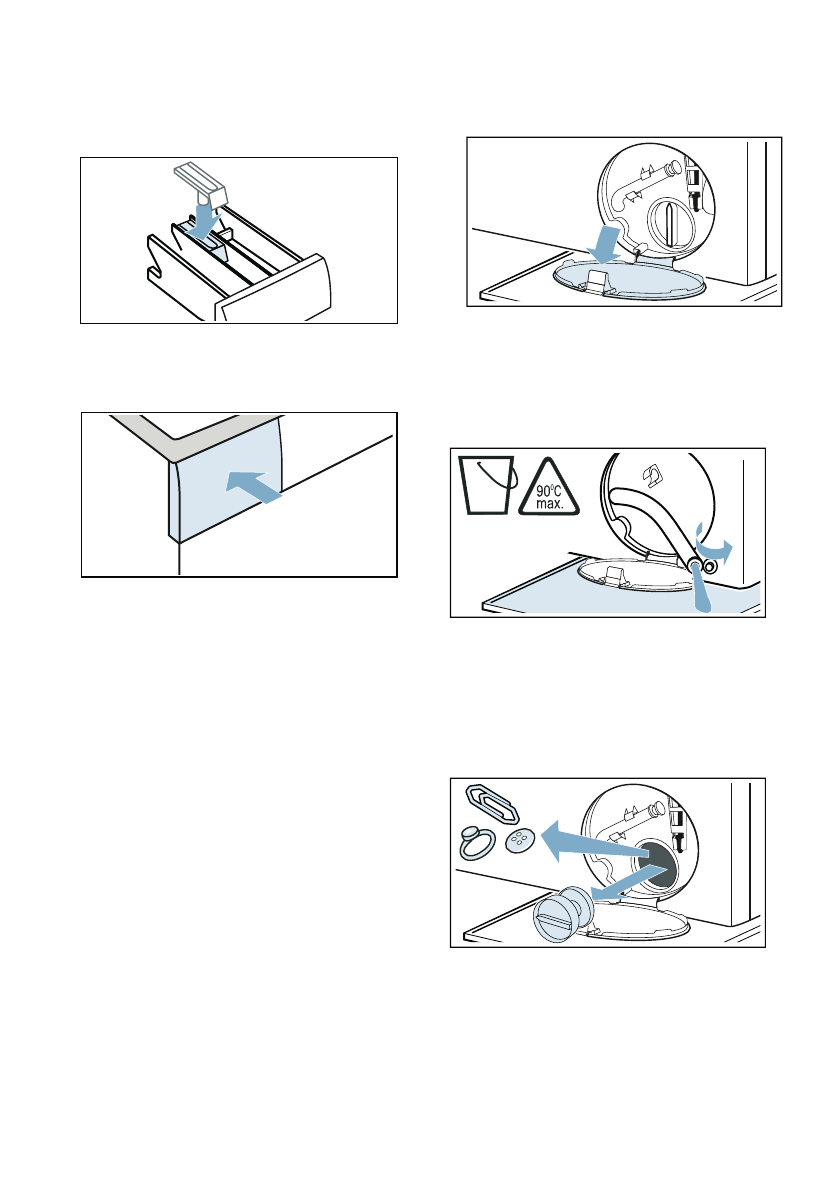 90°C
max.