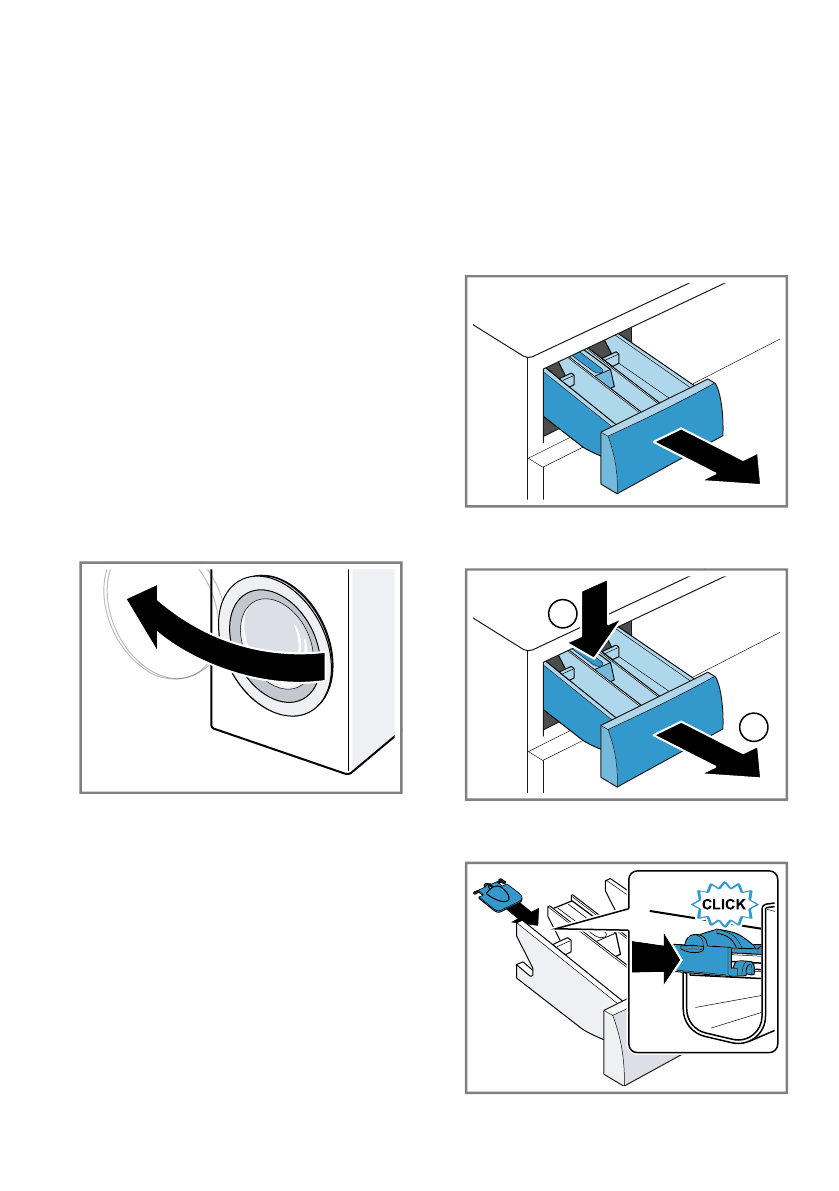 CLICK