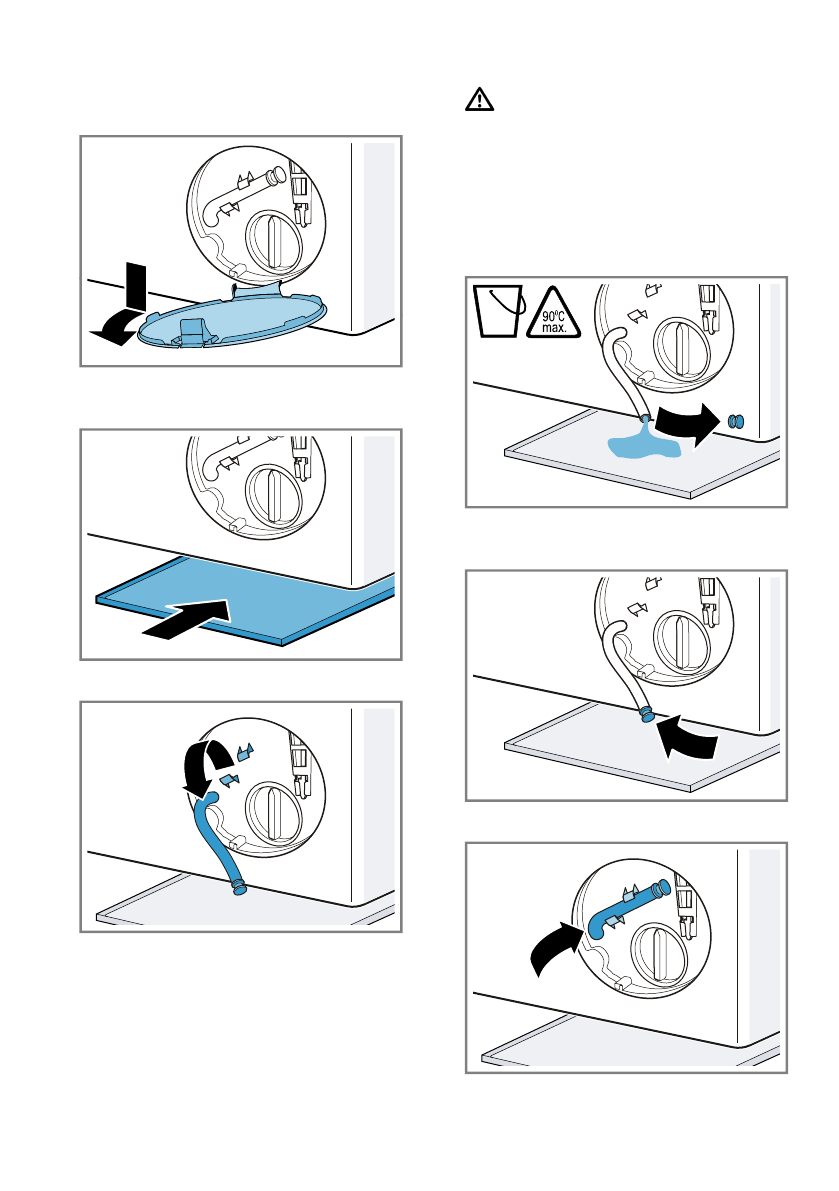 90°C
max.