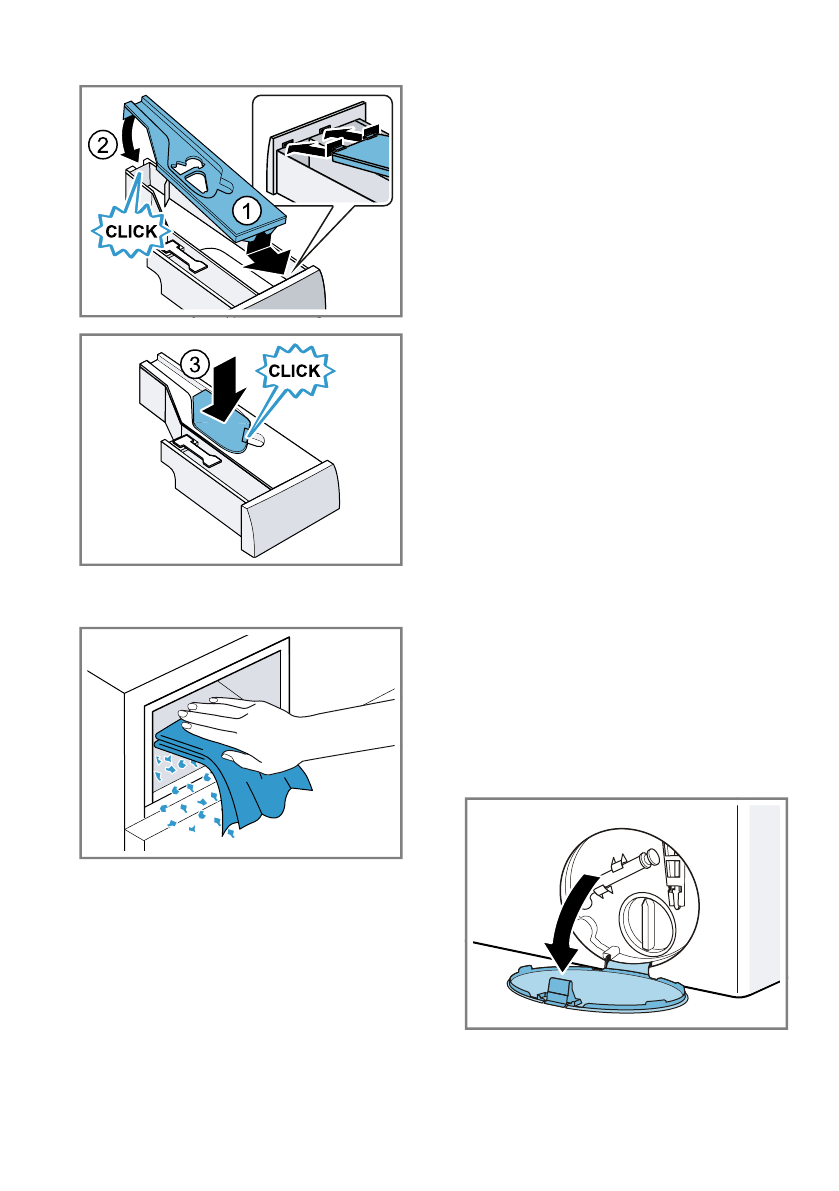 2
CLICK
1

3
CLICK