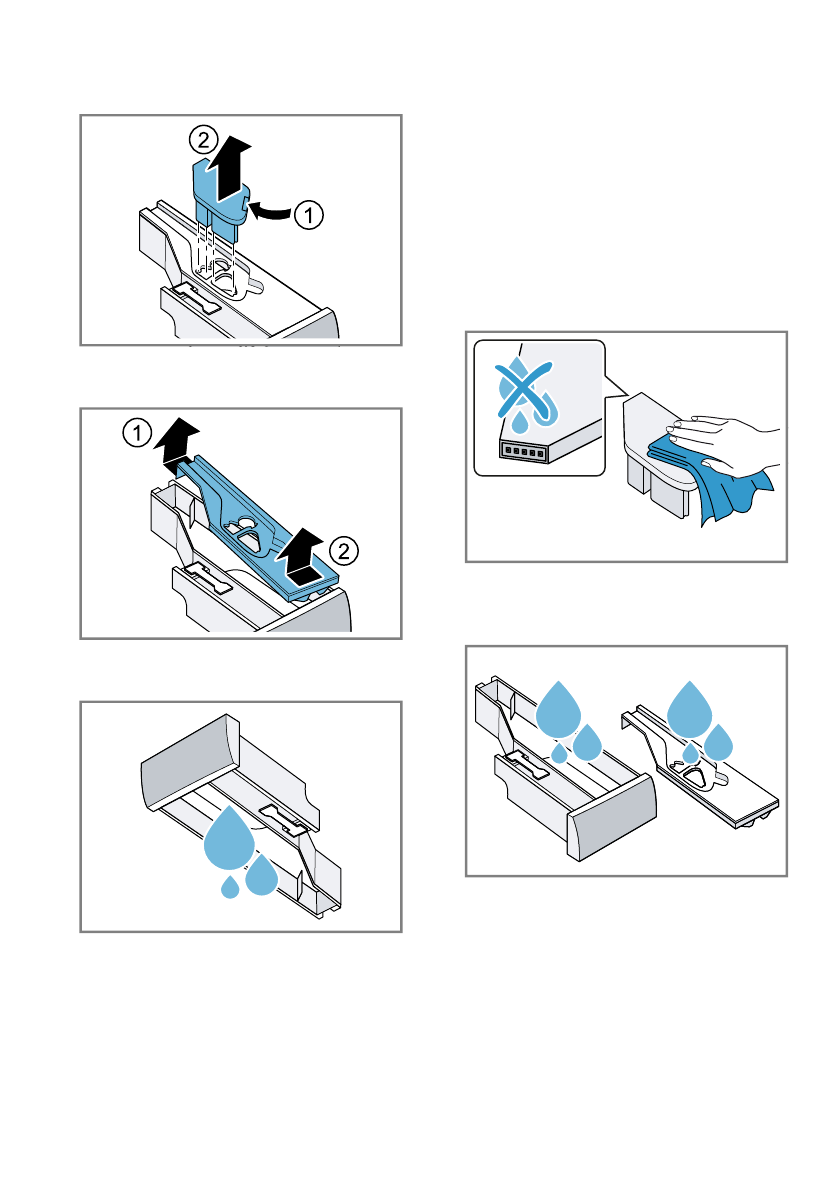 2
1

1
2