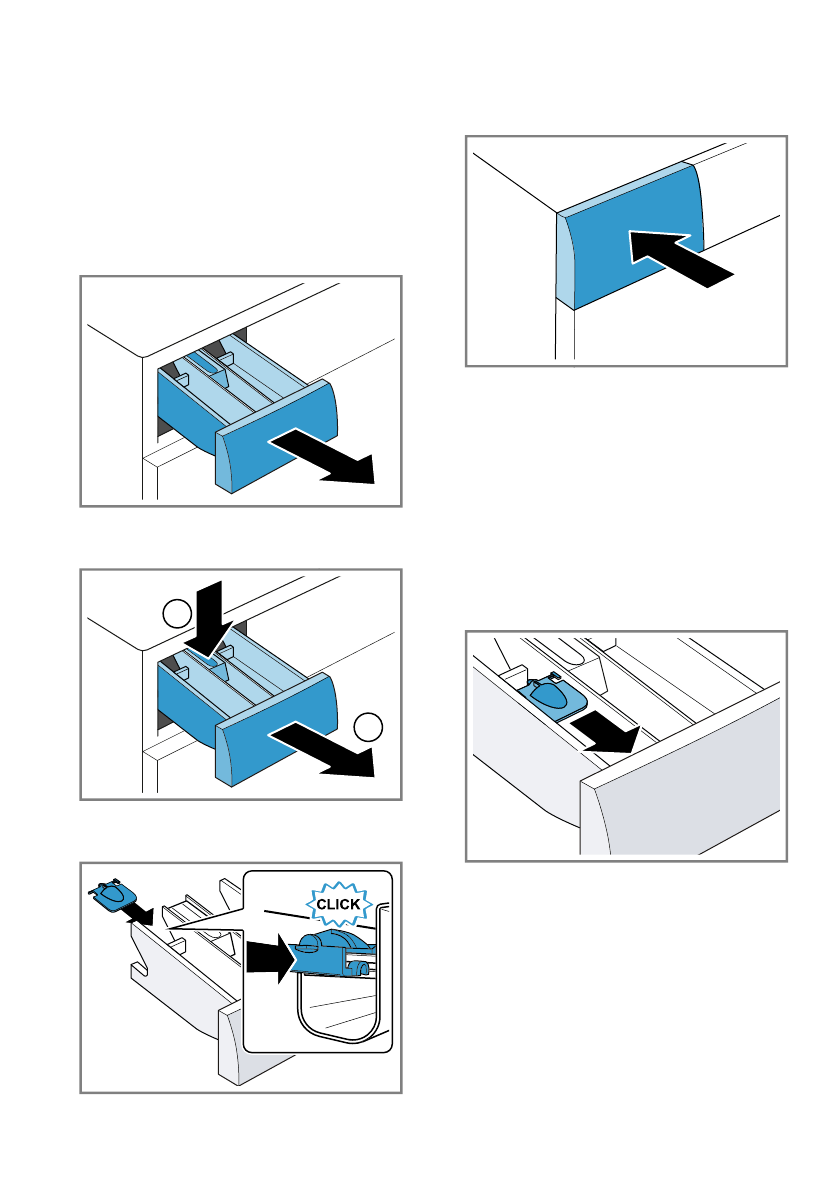 CLICK