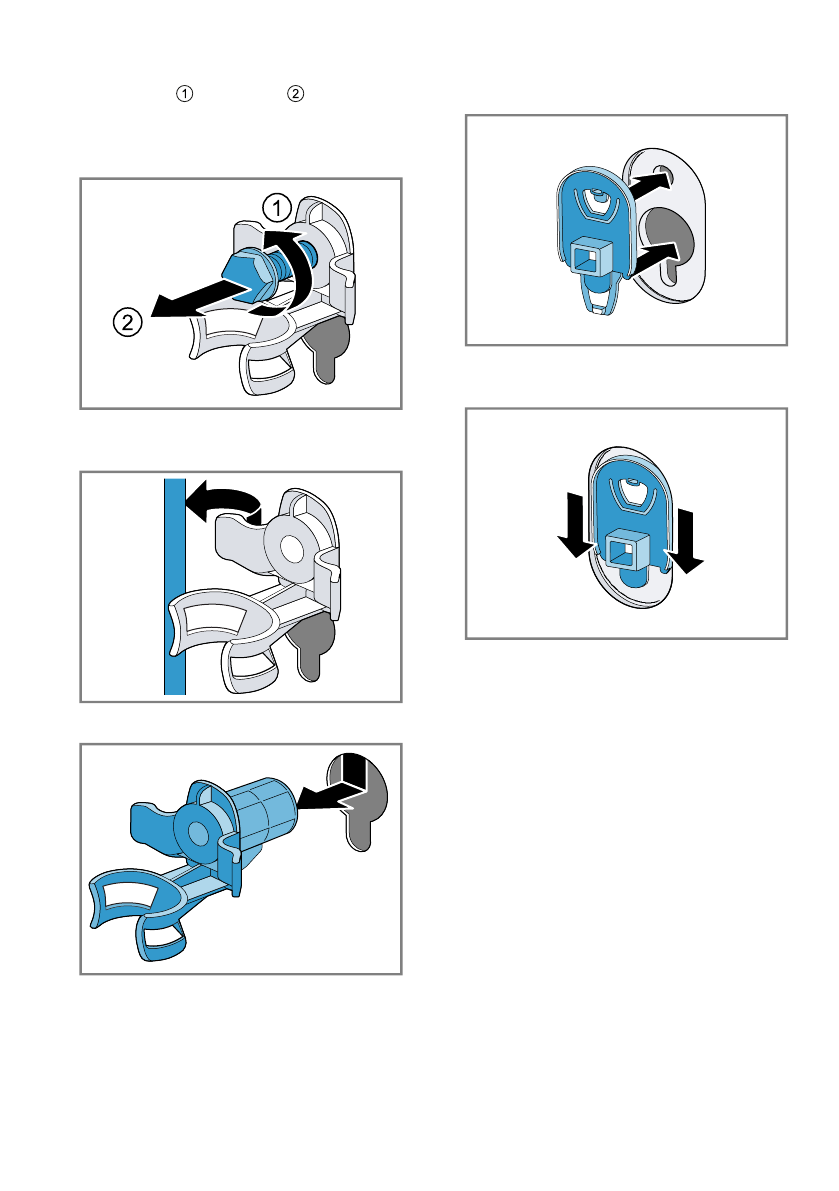 ① ②

①
②