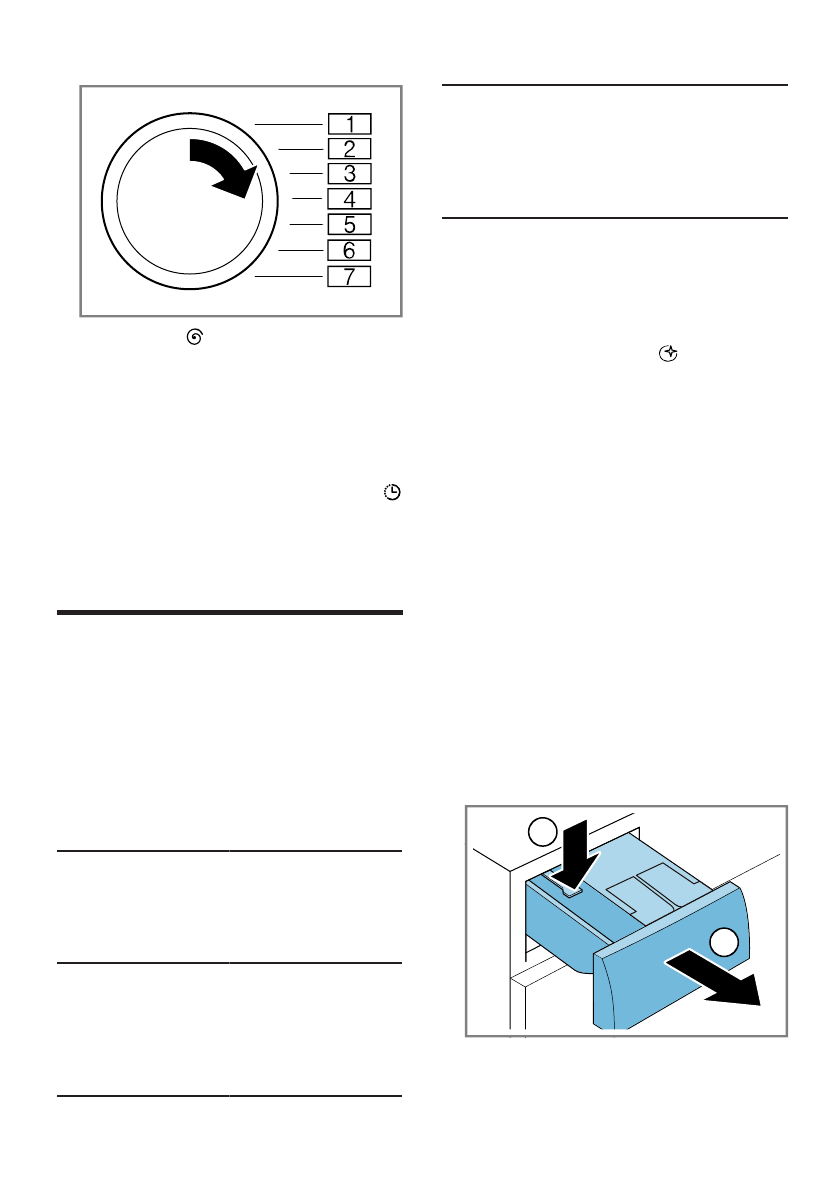 1
2
3
4
5
6
7