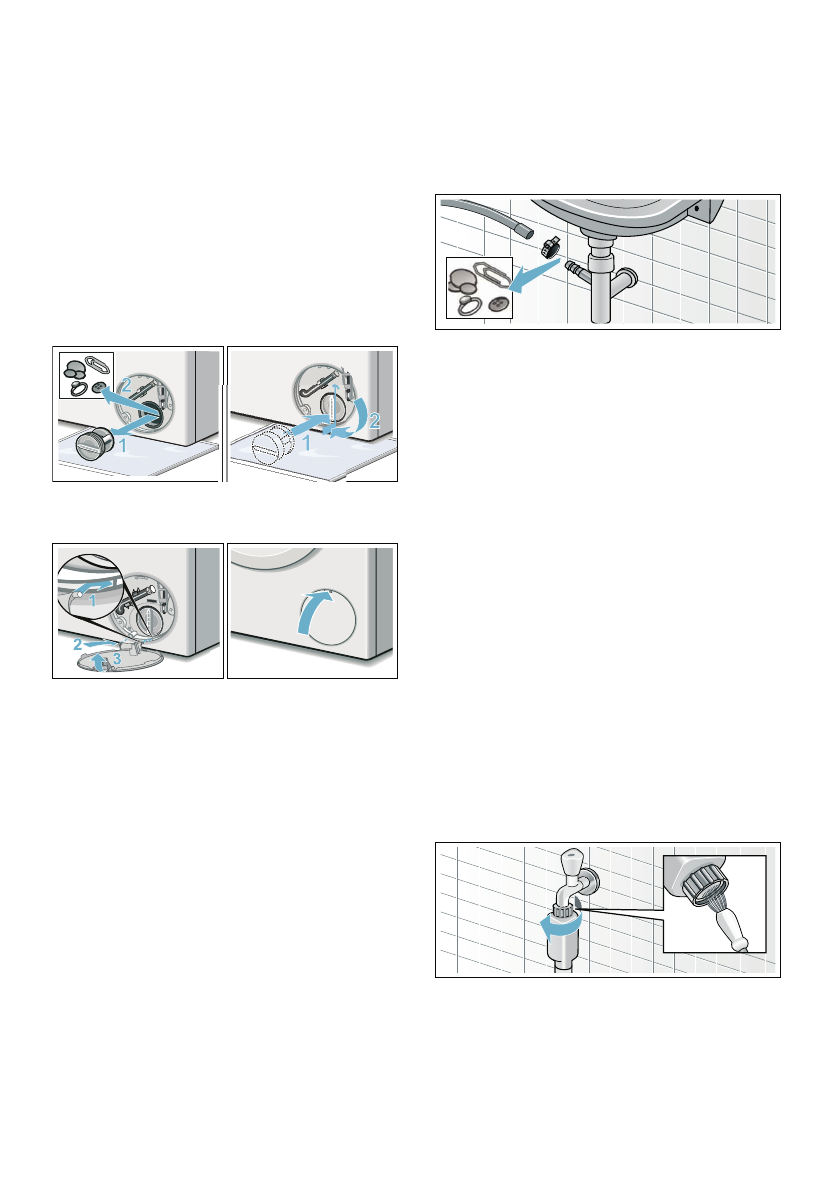 2
1

1
2

1
2
3