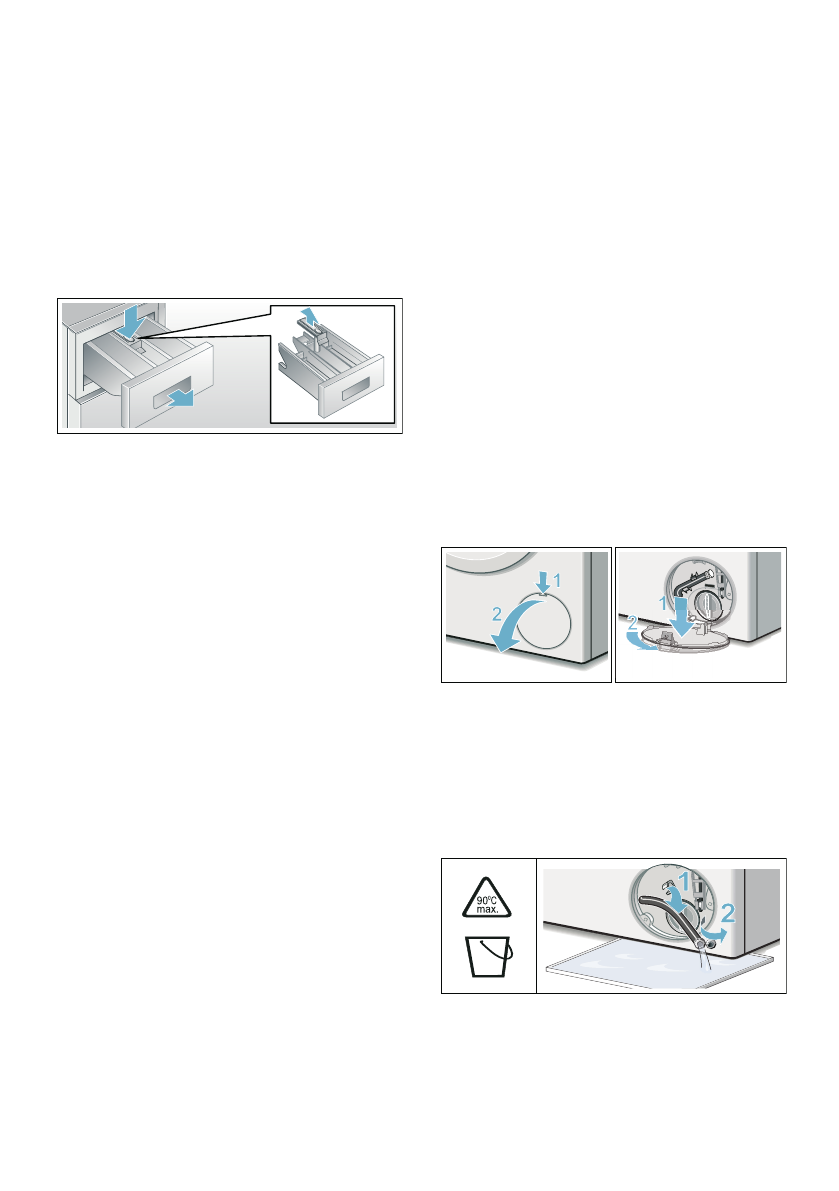 1
2
1
2
90°C max.
1
2