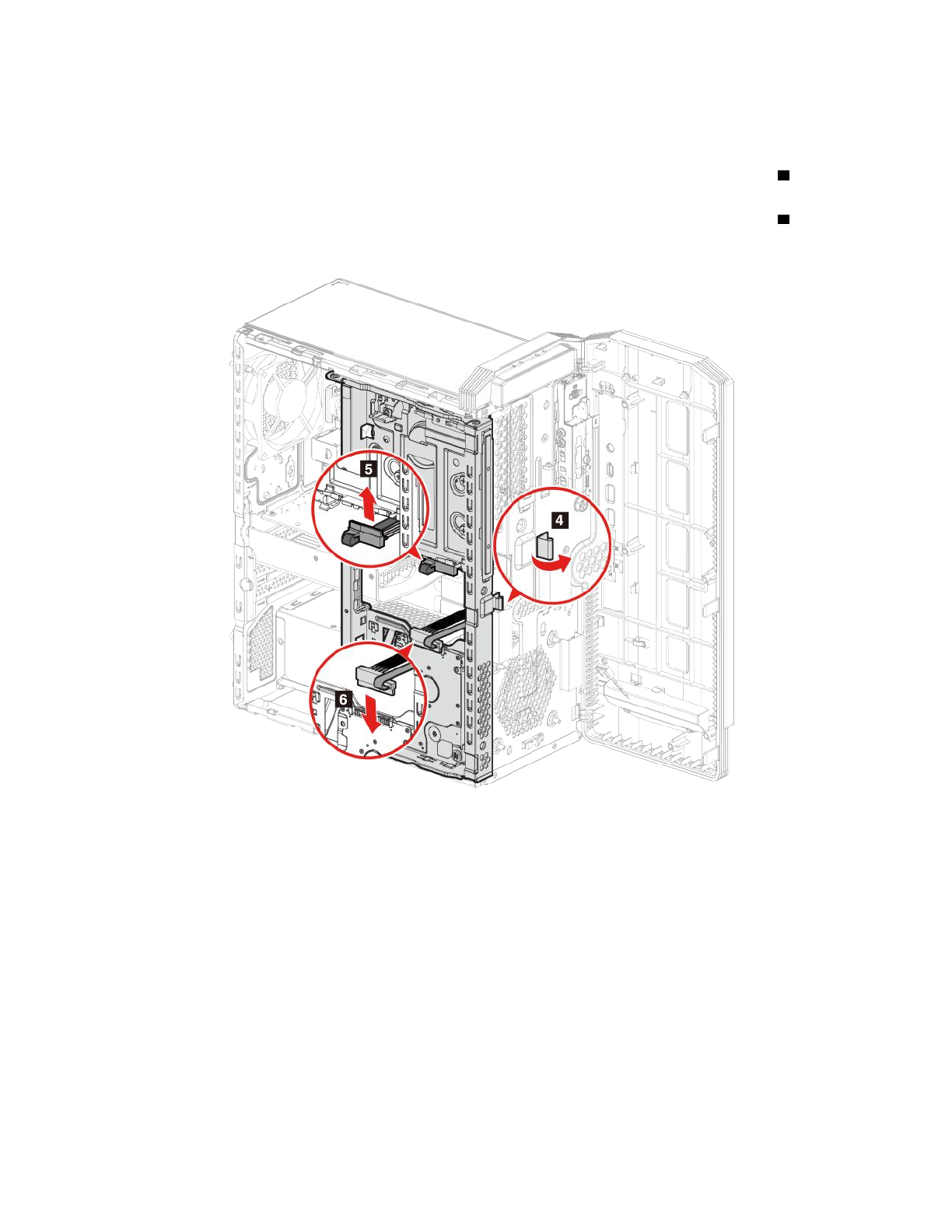 5

4

6