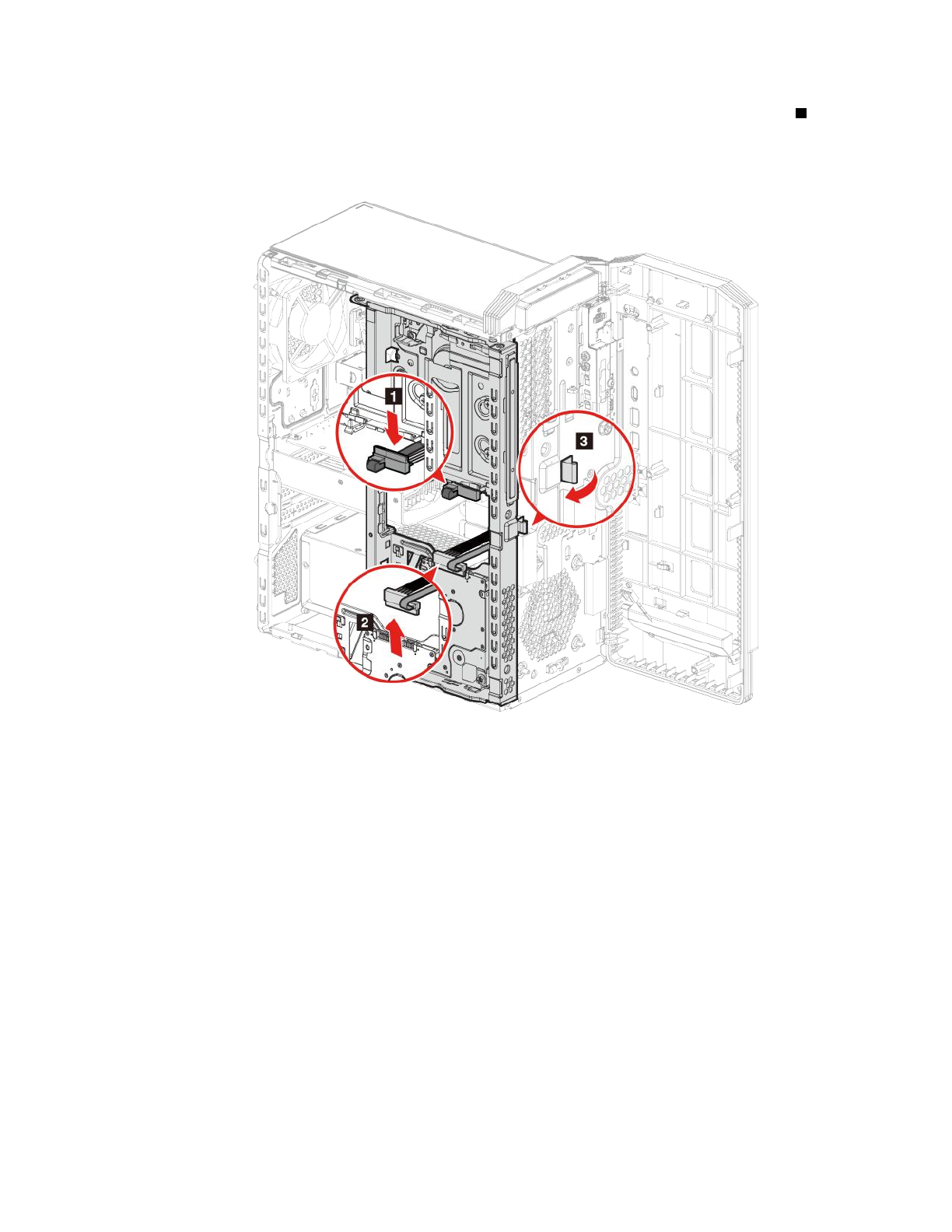 1

3

2