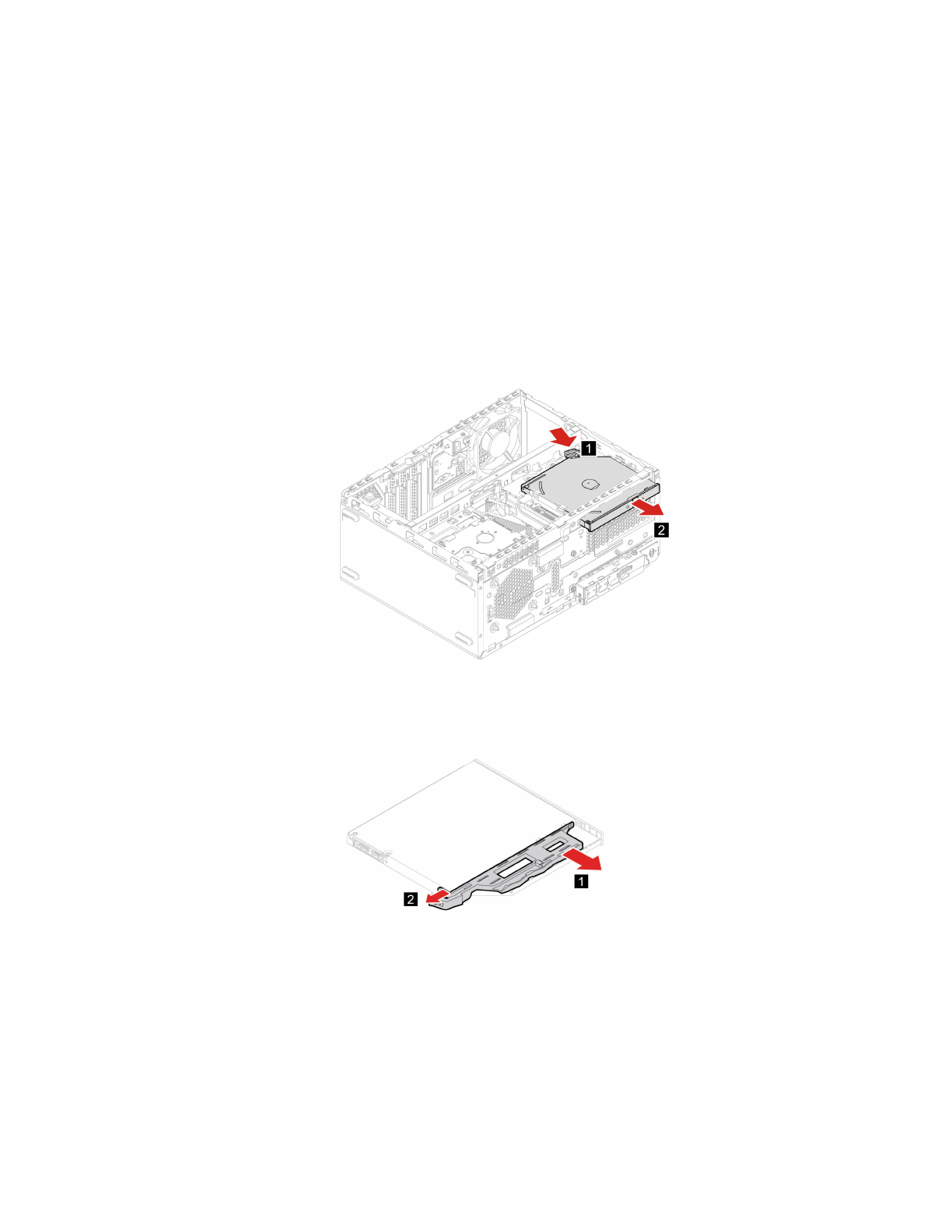 1
2
1
2