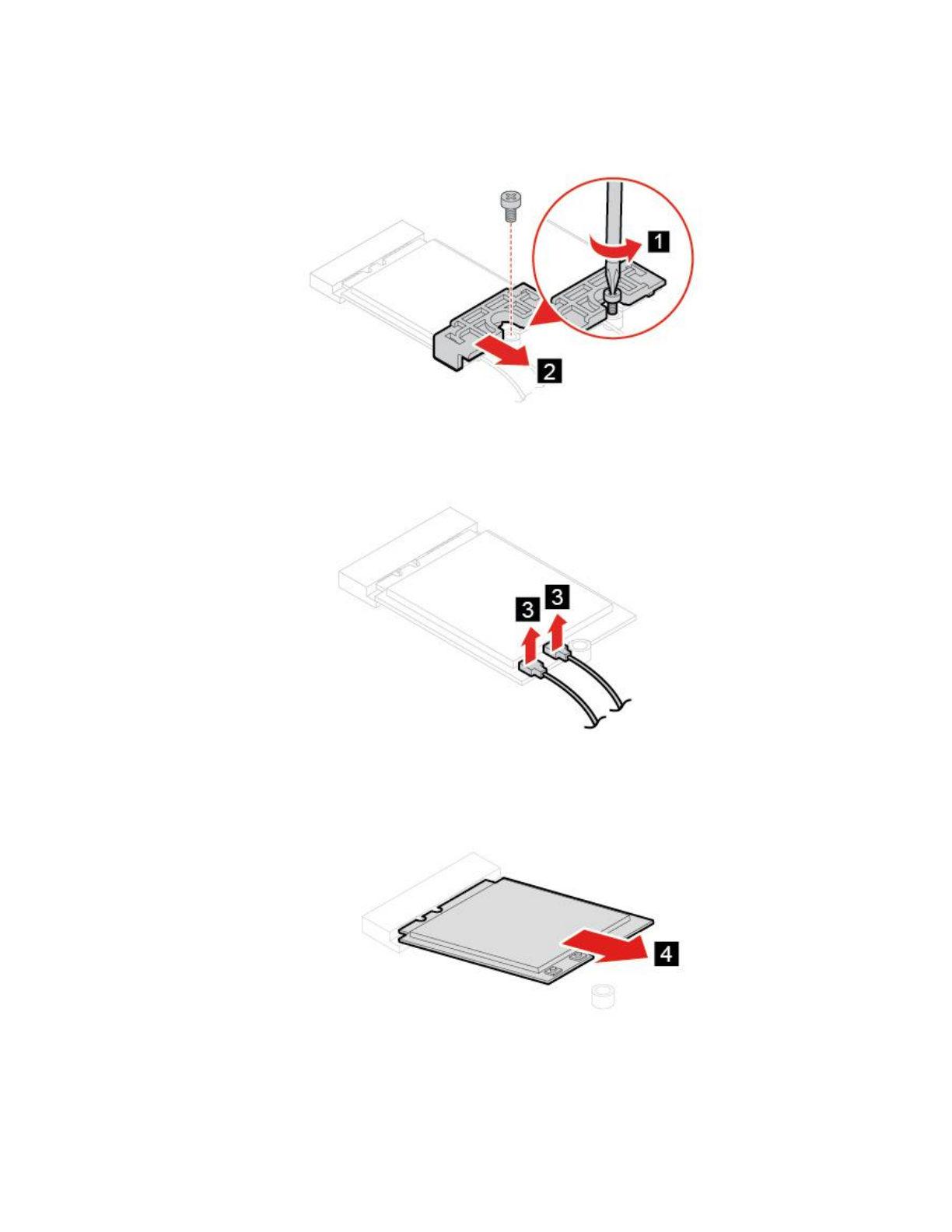 1

2

3

3

4