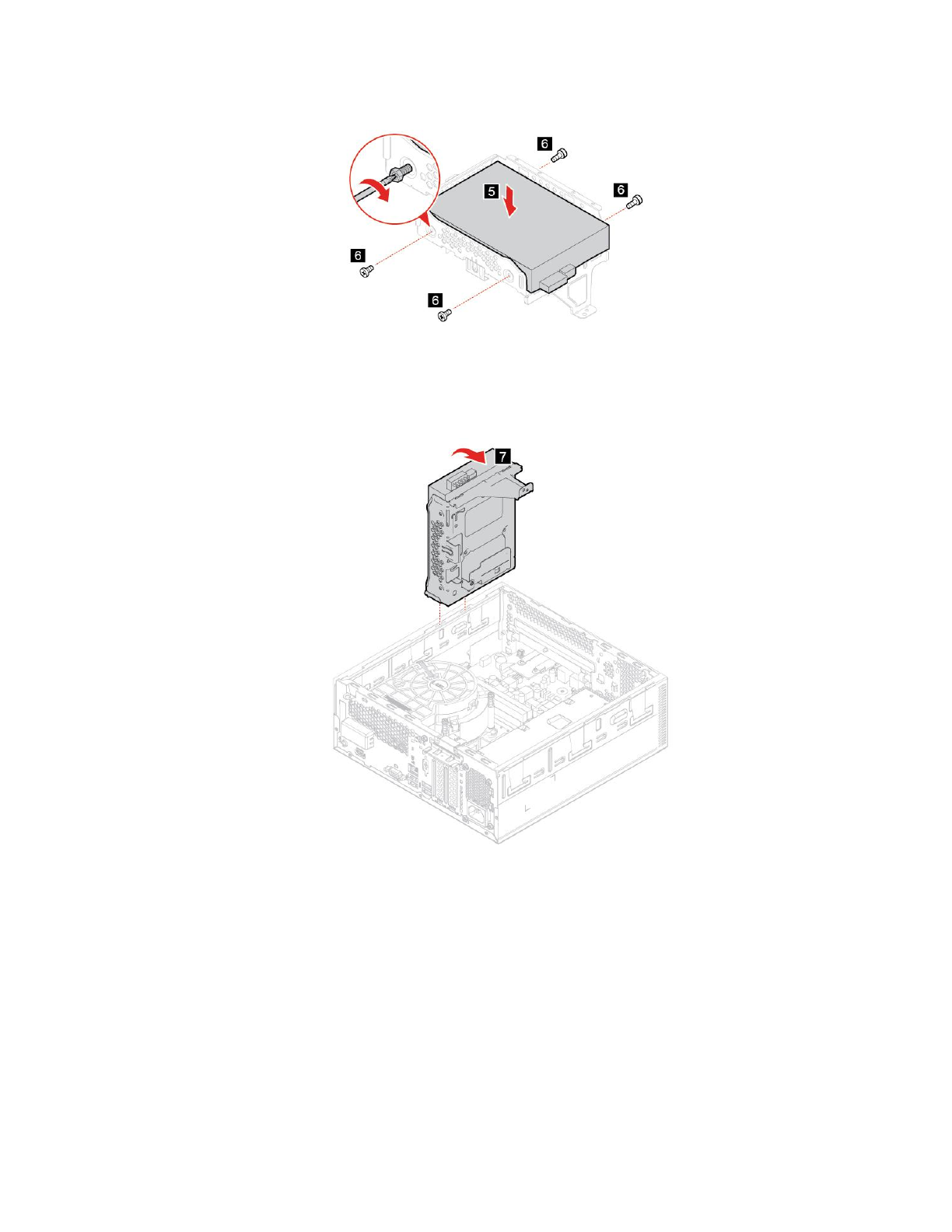 6
5
6
6
6
7