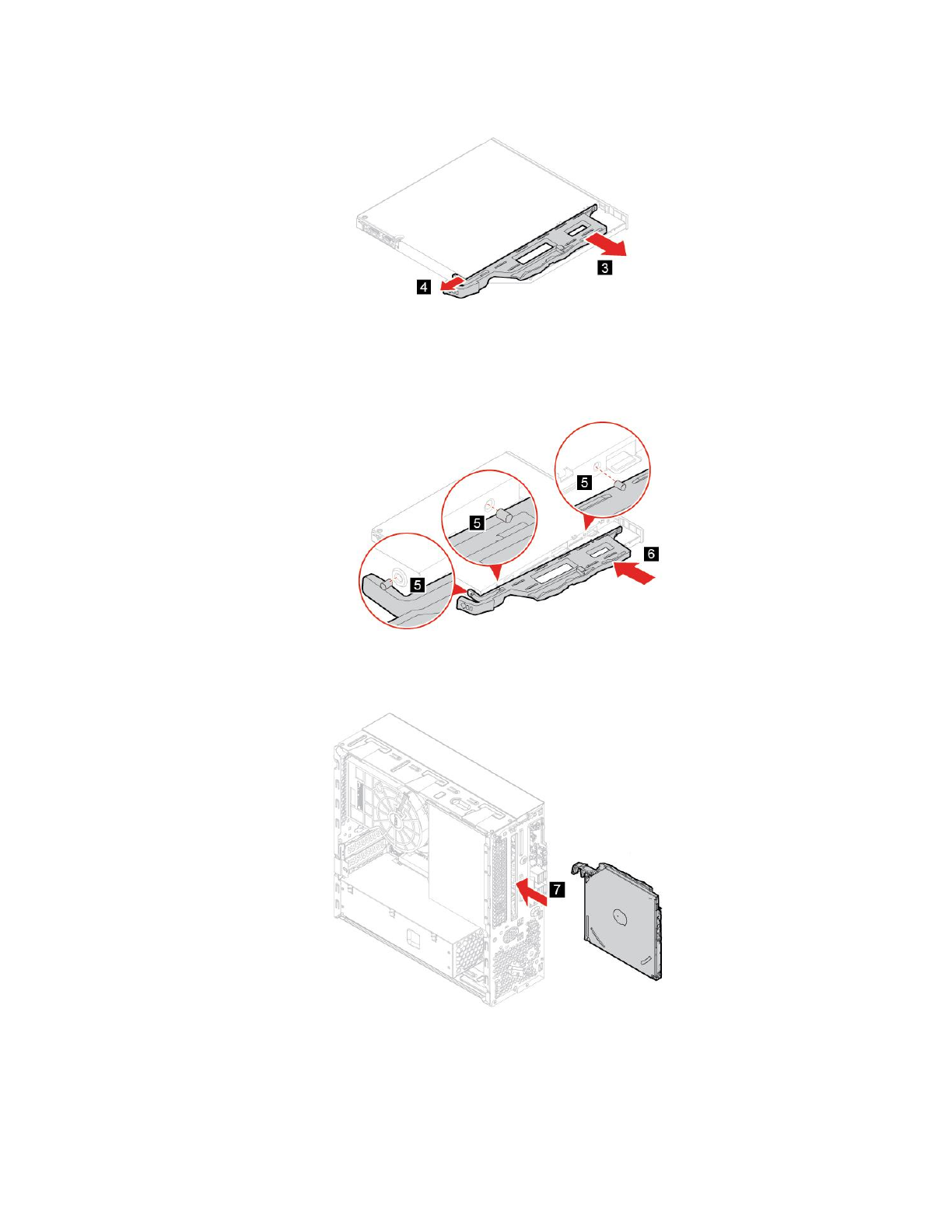 4
3

5
5
5
6

7