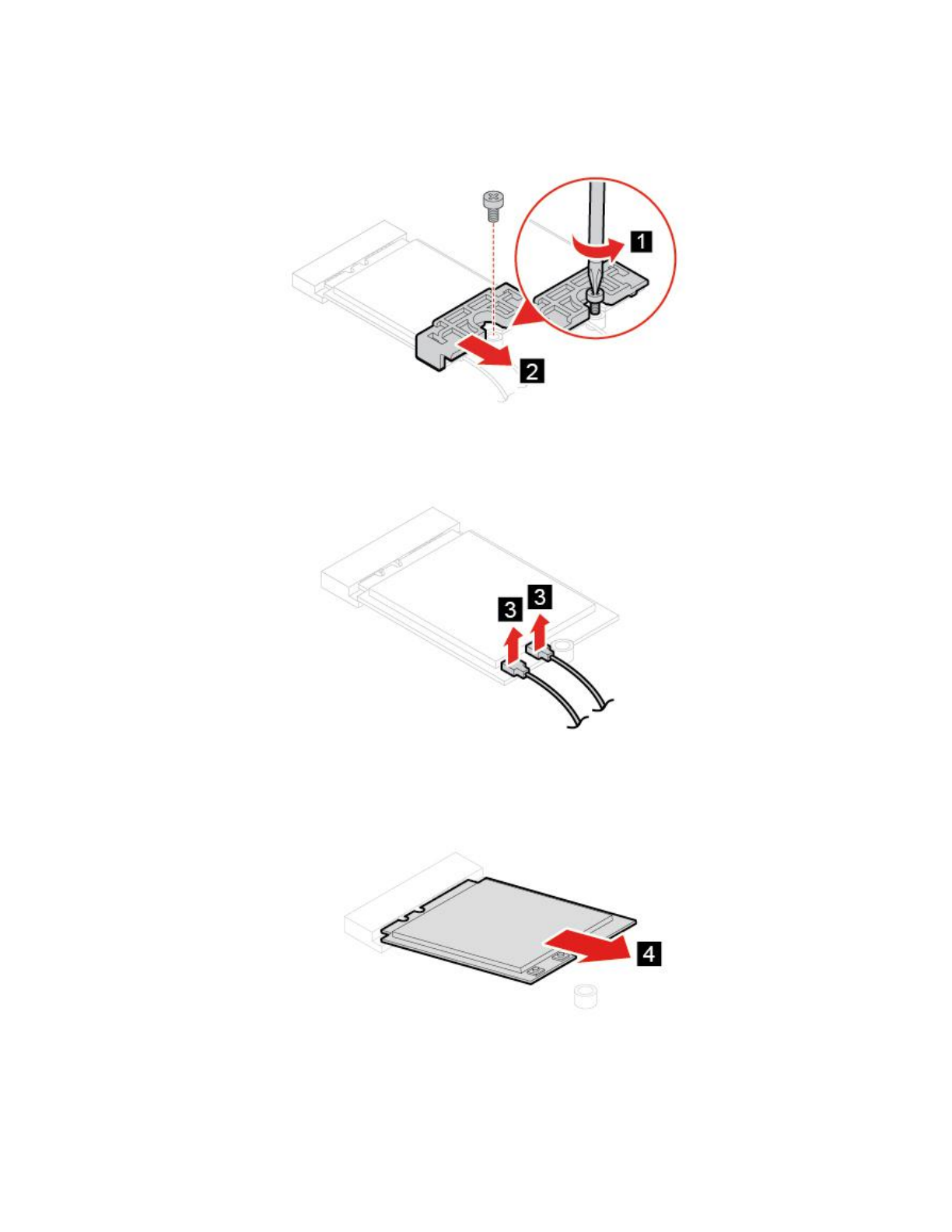 1
2
3
3
4