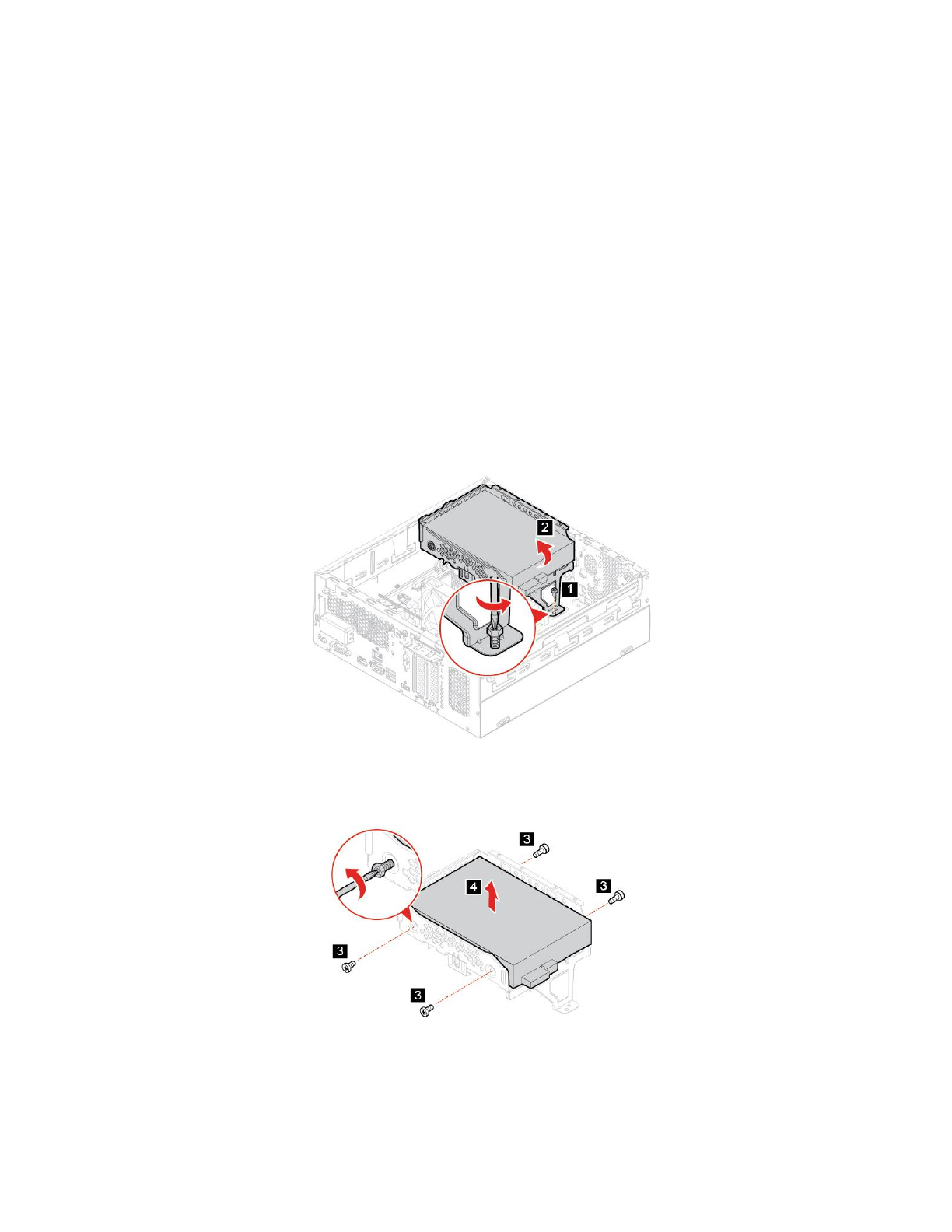 2

1

3

4

3

3

3