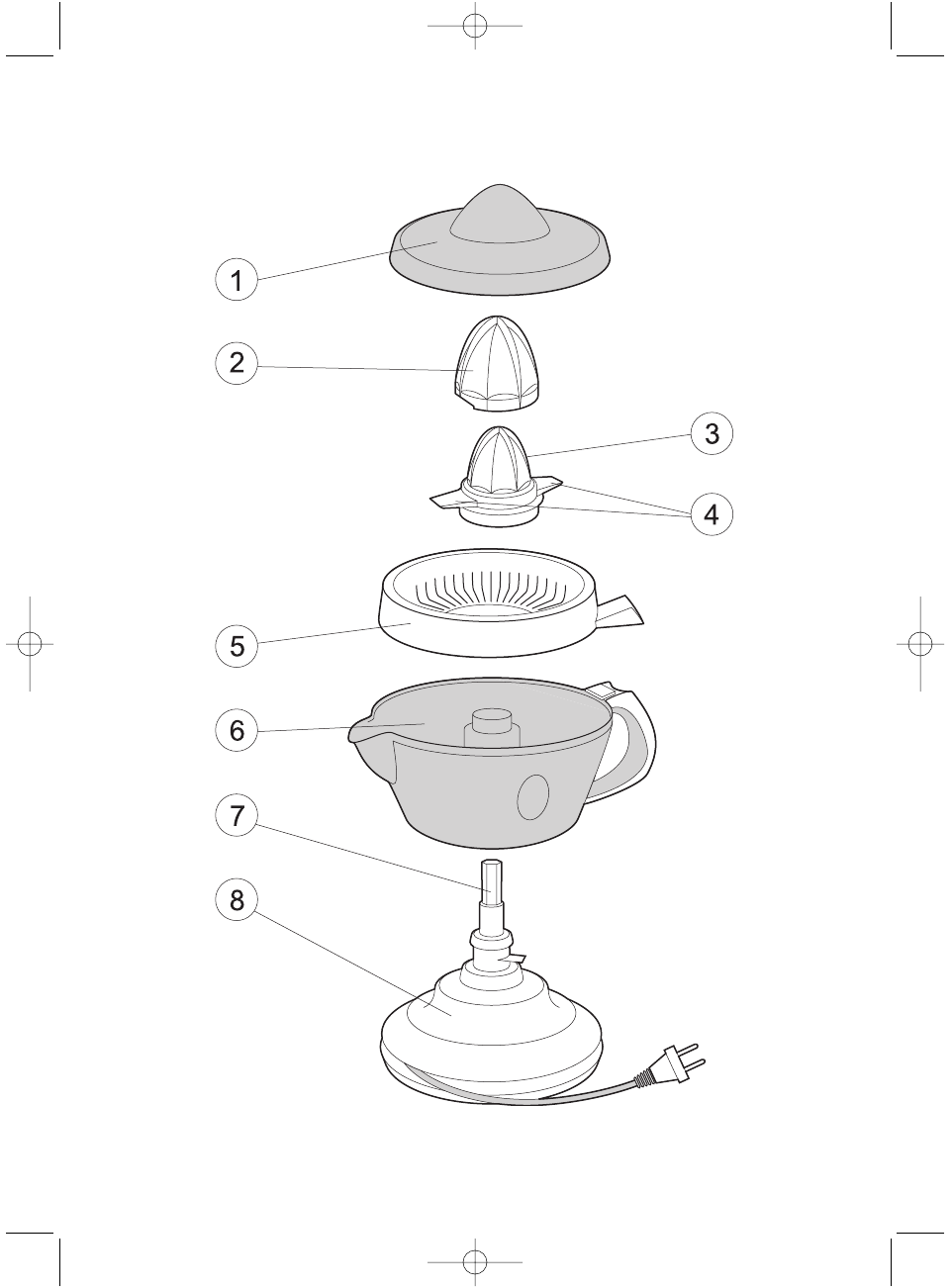 1
2
3
4
5
6
7
8