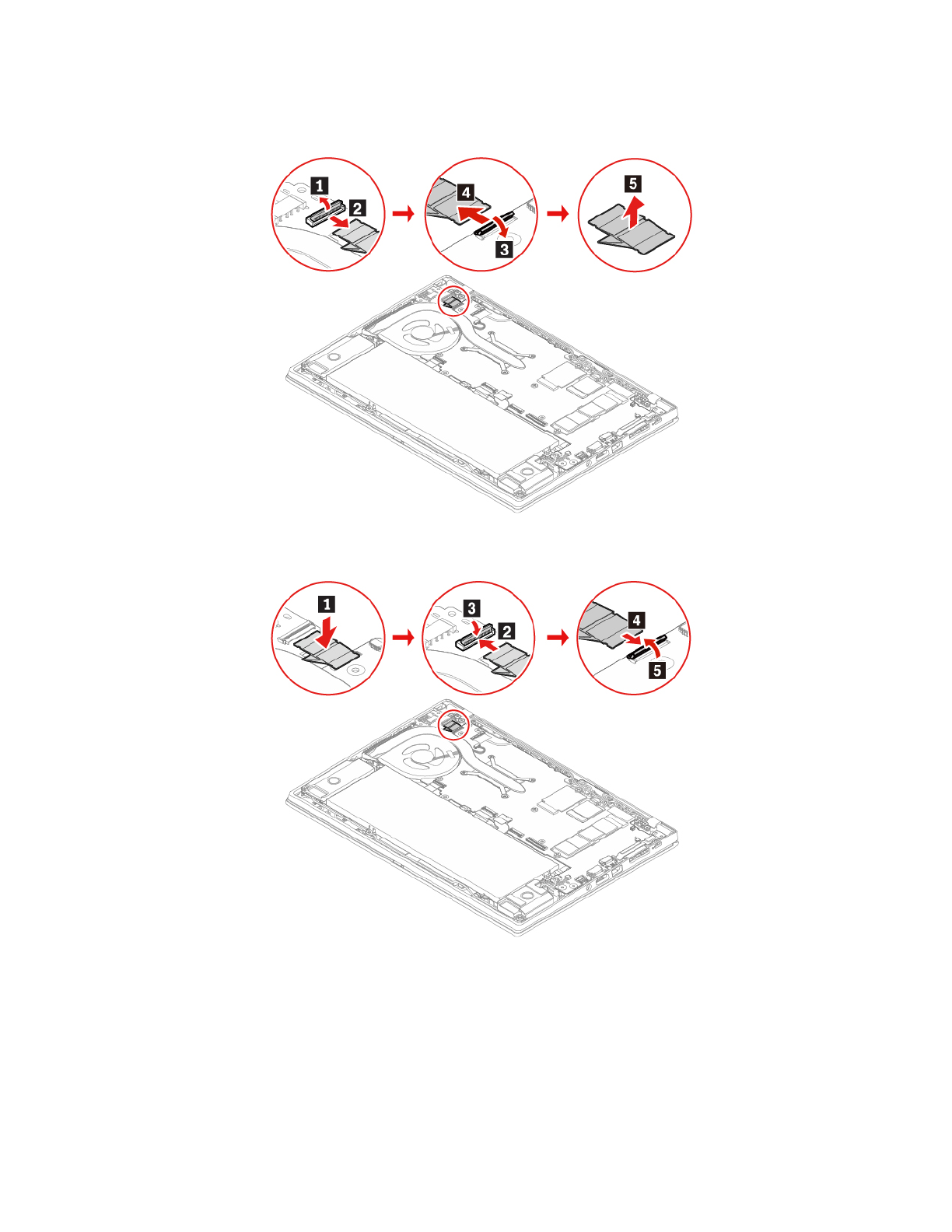 1
2
4
3
5

1
3
2
4
5