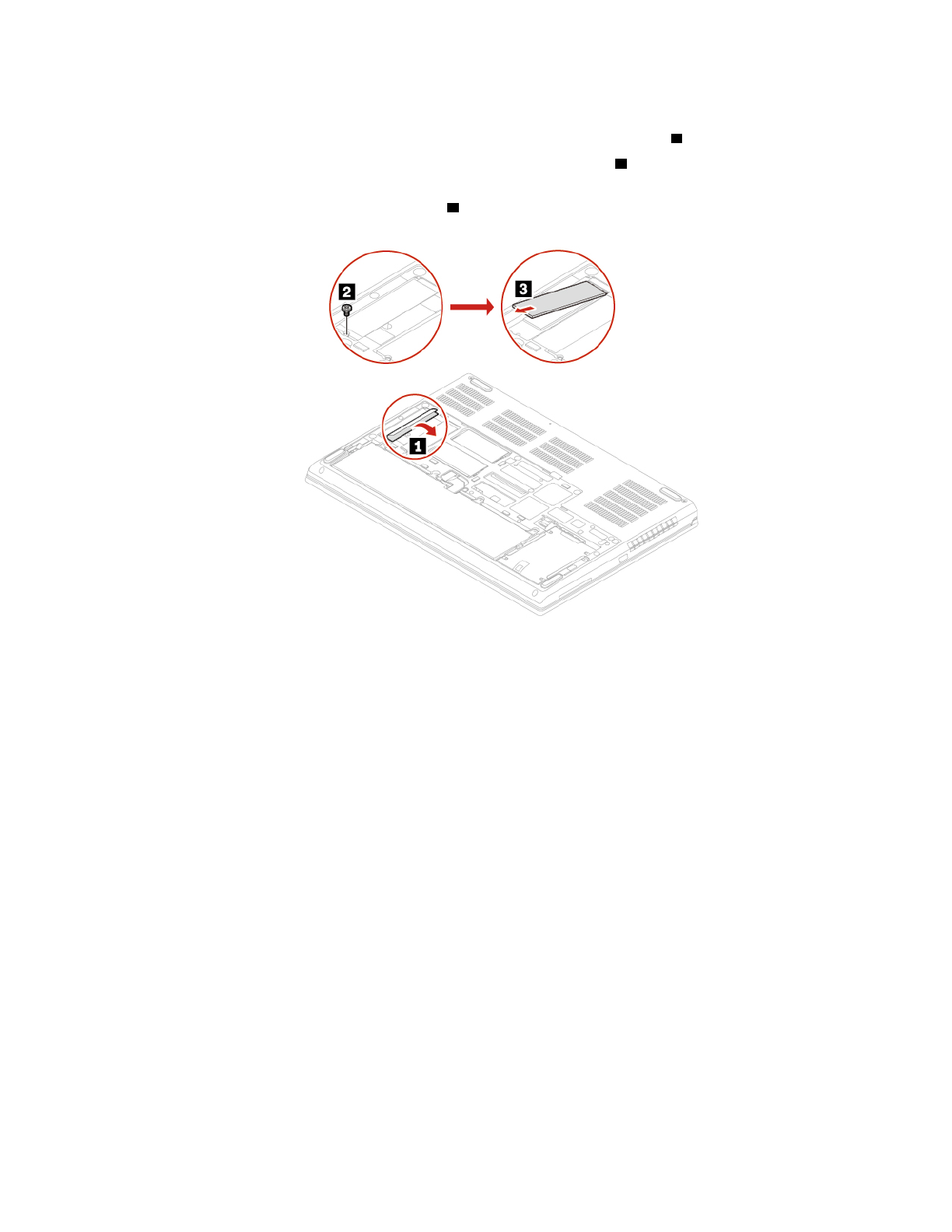 2

3

1