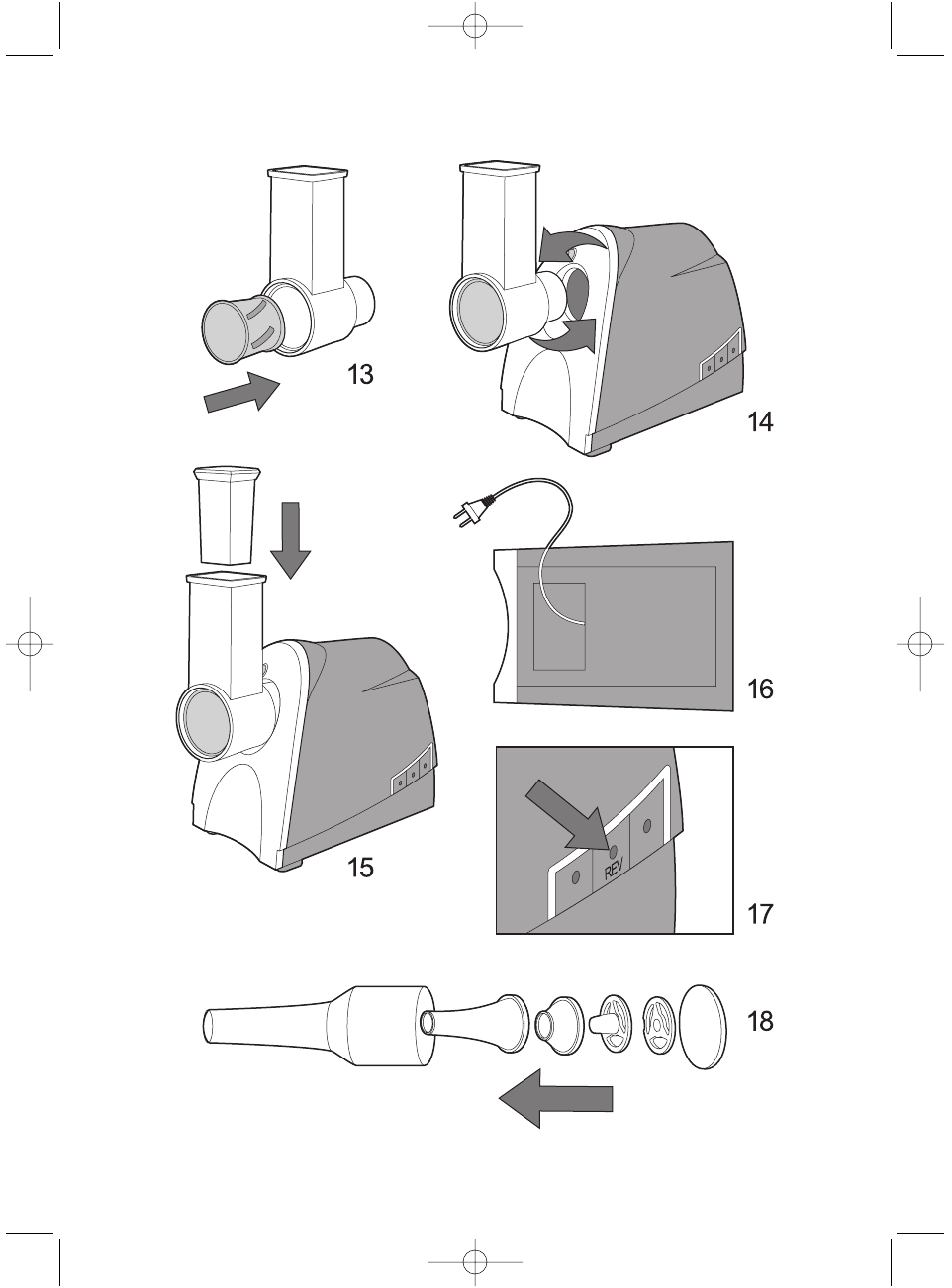 13

14

15

16

REV

17

18