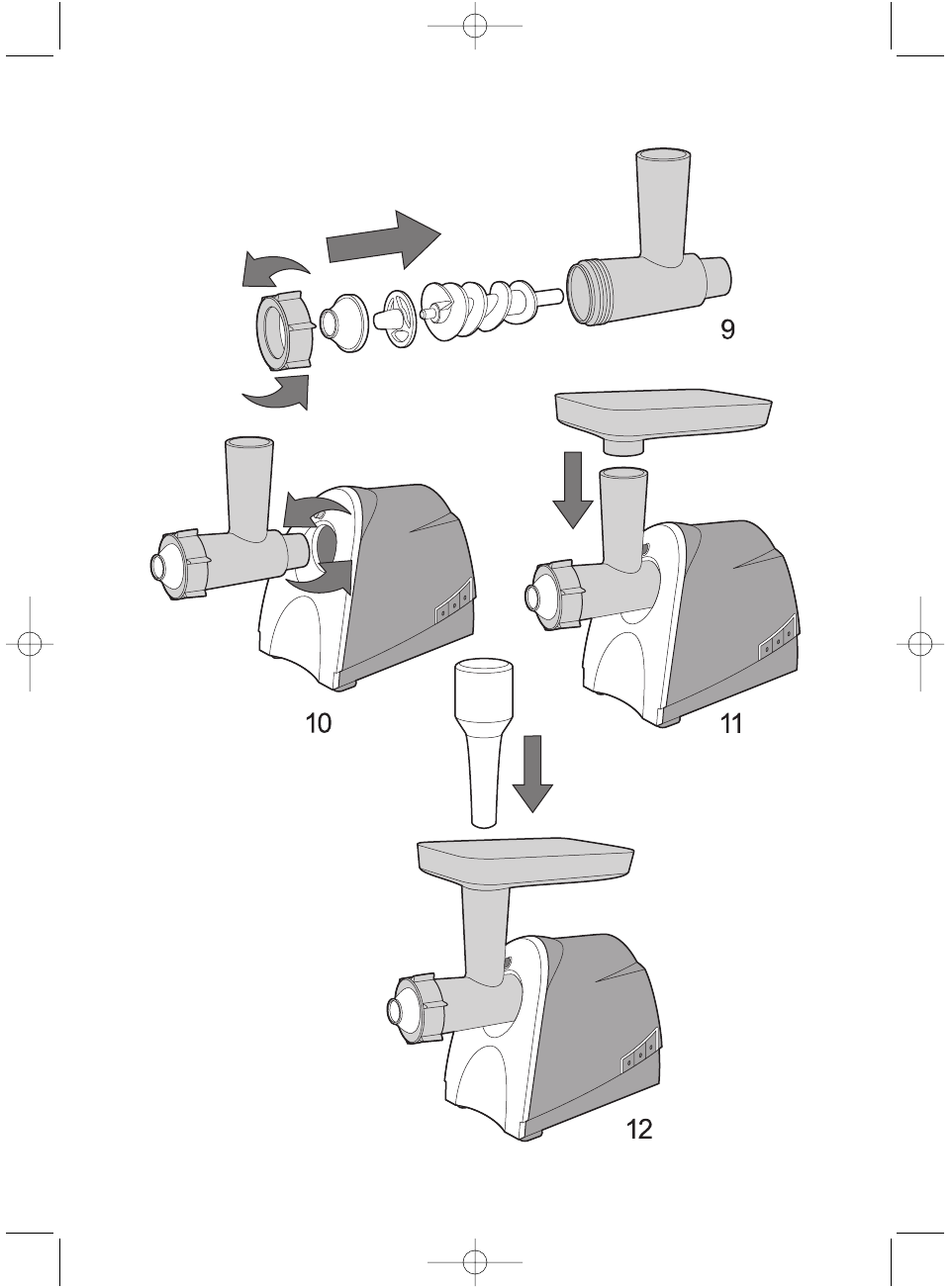 9

10

11

12