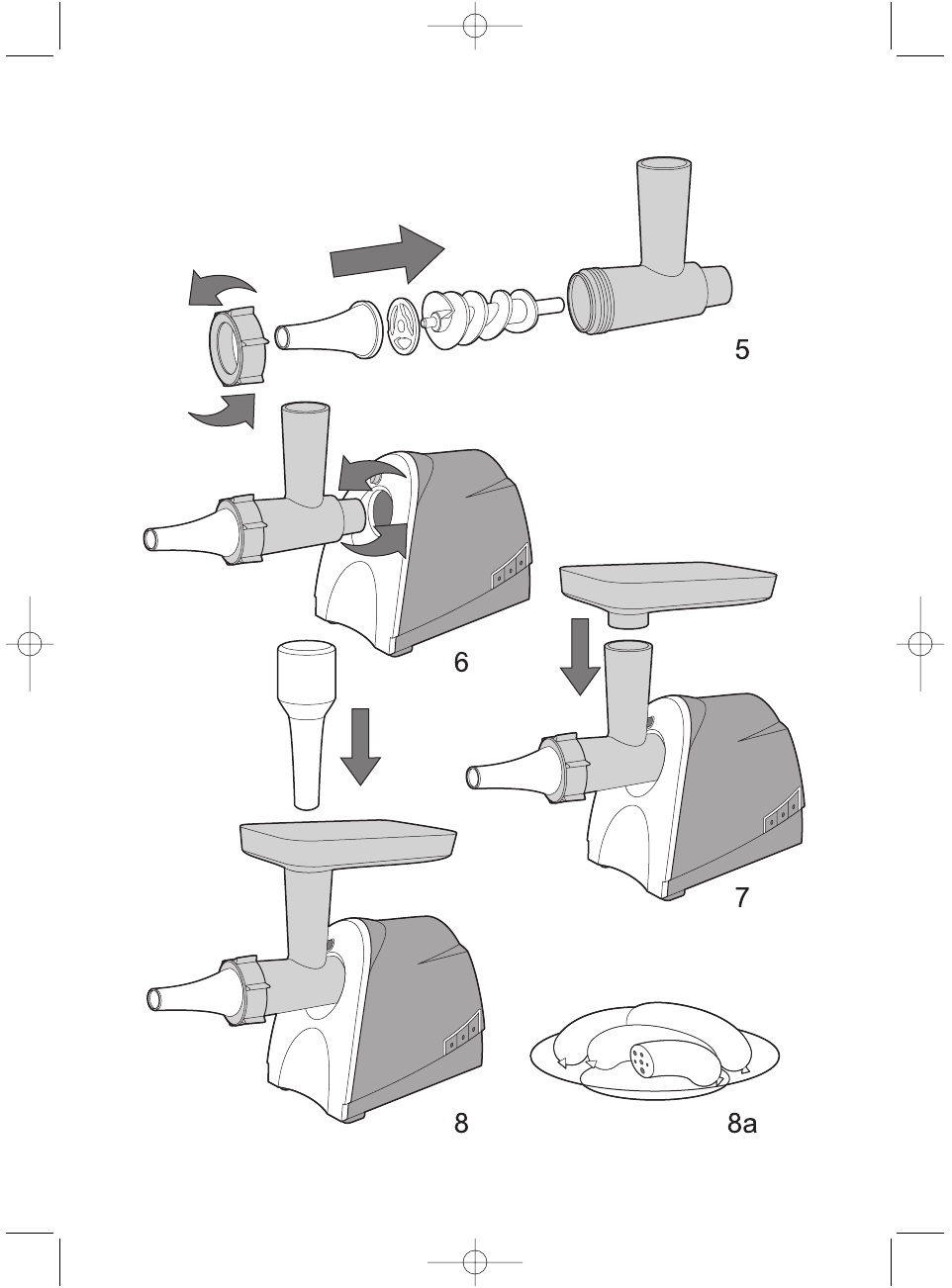 5

6

7

8

8a