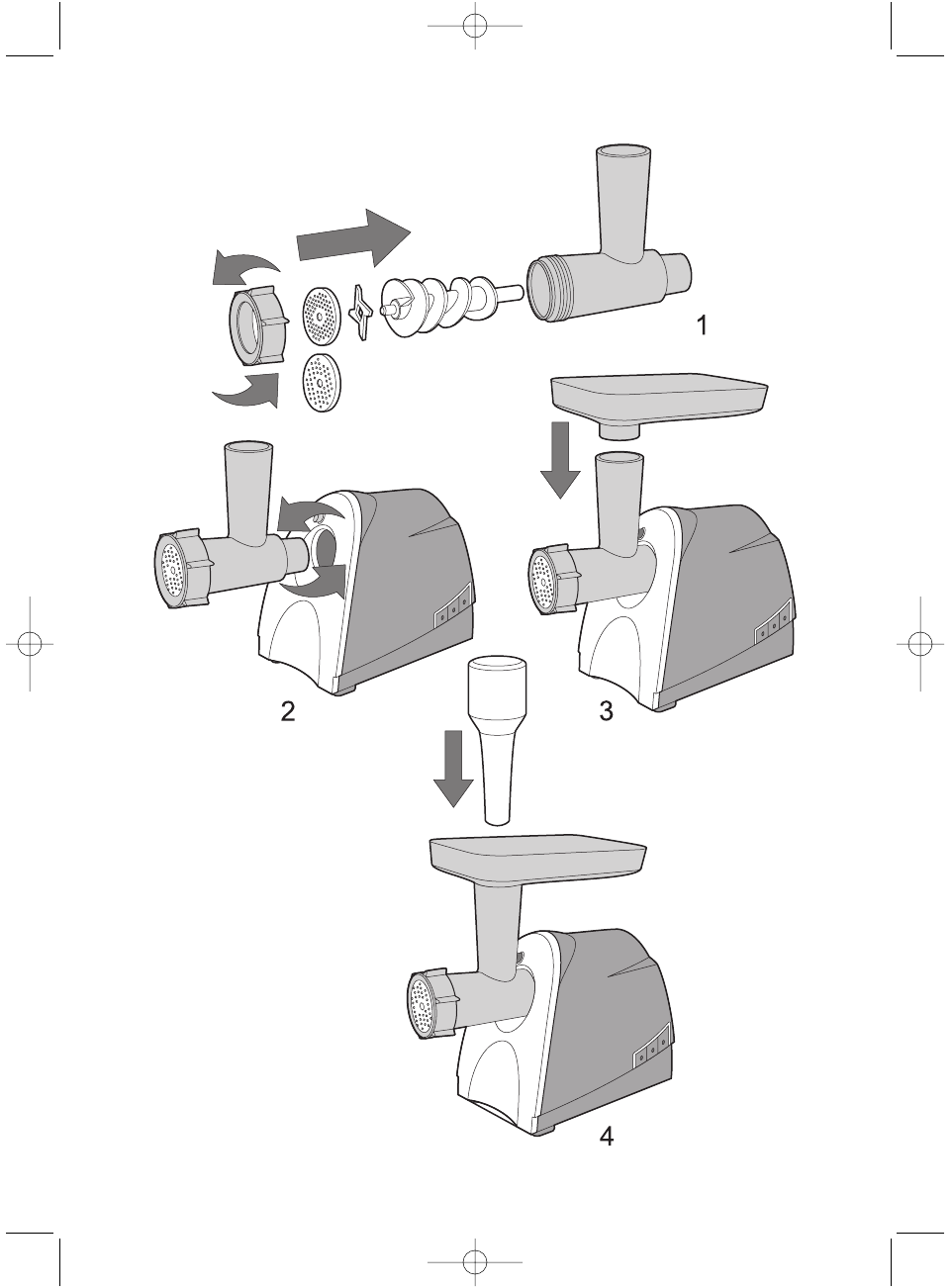 1

2

3

4