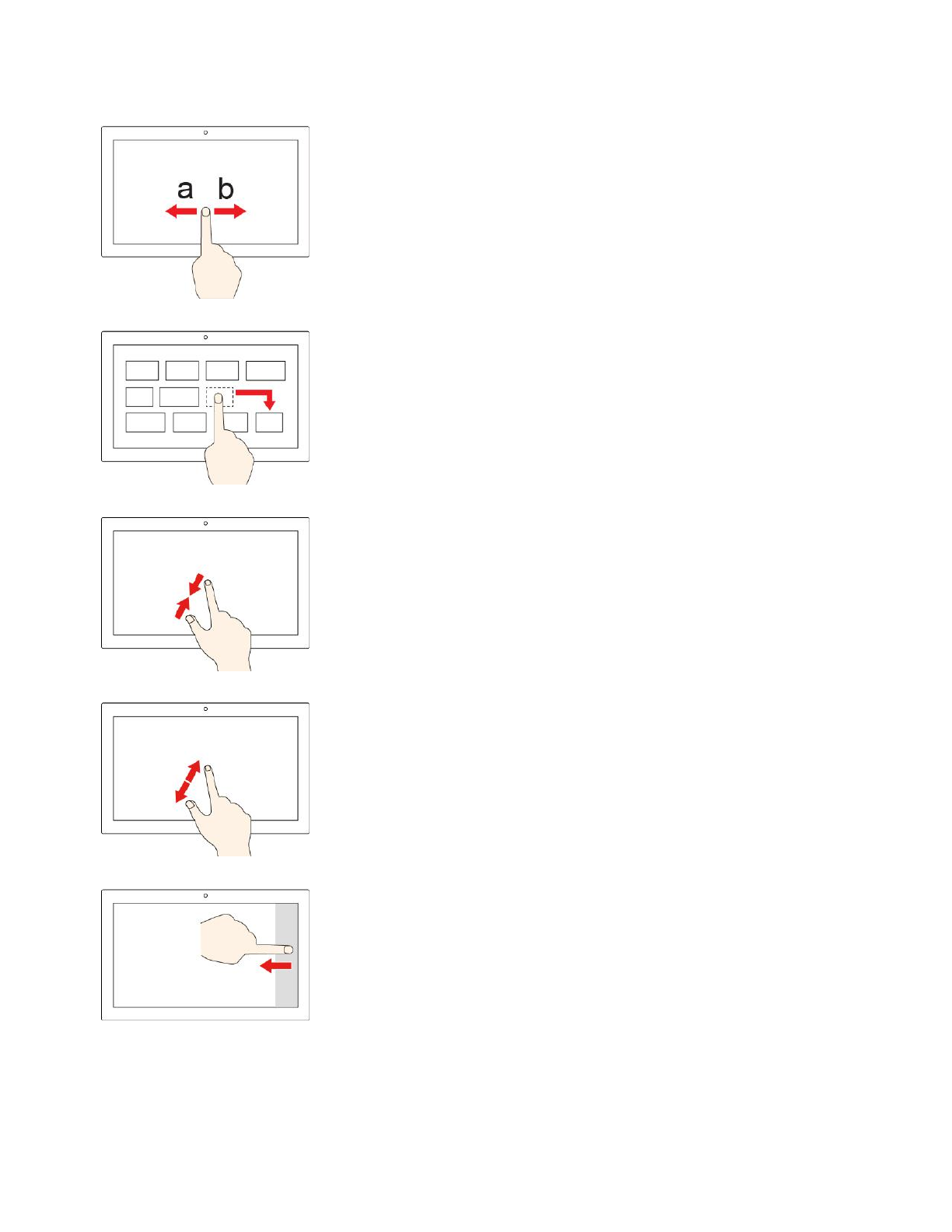 a b